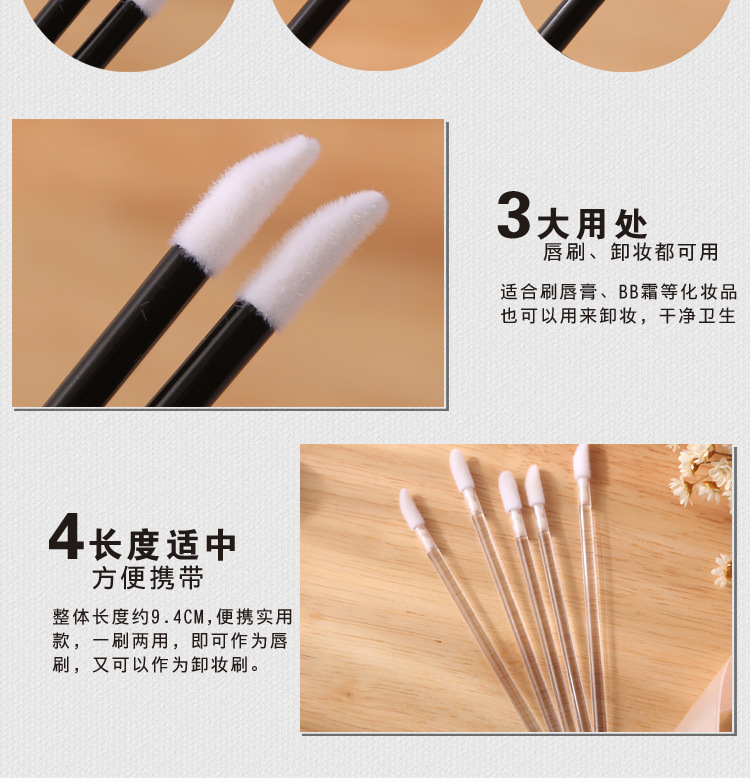 3大用处
唇刷、卸妆都可用

适合刷唇膏、BB霜等化妆品也可以用来卸妆，干净卫生

4长度适中
方便携带

整体长度约9.4CM,便携实用款，一刷两用，即可作为唇刷，又可以作为卸妆刷。