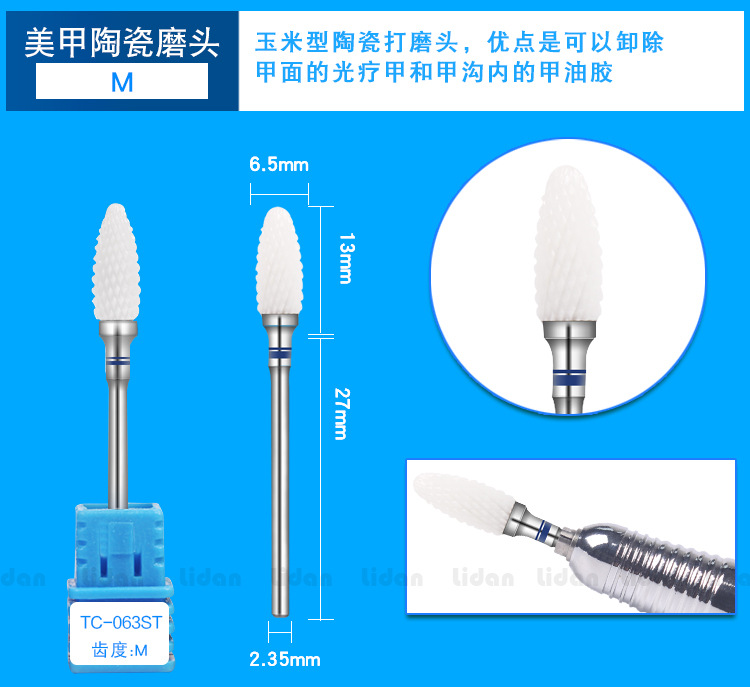 美甲陶瓷磨头
M

玉米型陶瓷打磨头，优点是可以卸除甲面的光疗甲和甲沟内的甲油胶

6.5mm
13mm
27mm
2.35mm

TC-063ST
齿度:M

lidan lidan lidan lidan lidan lidan