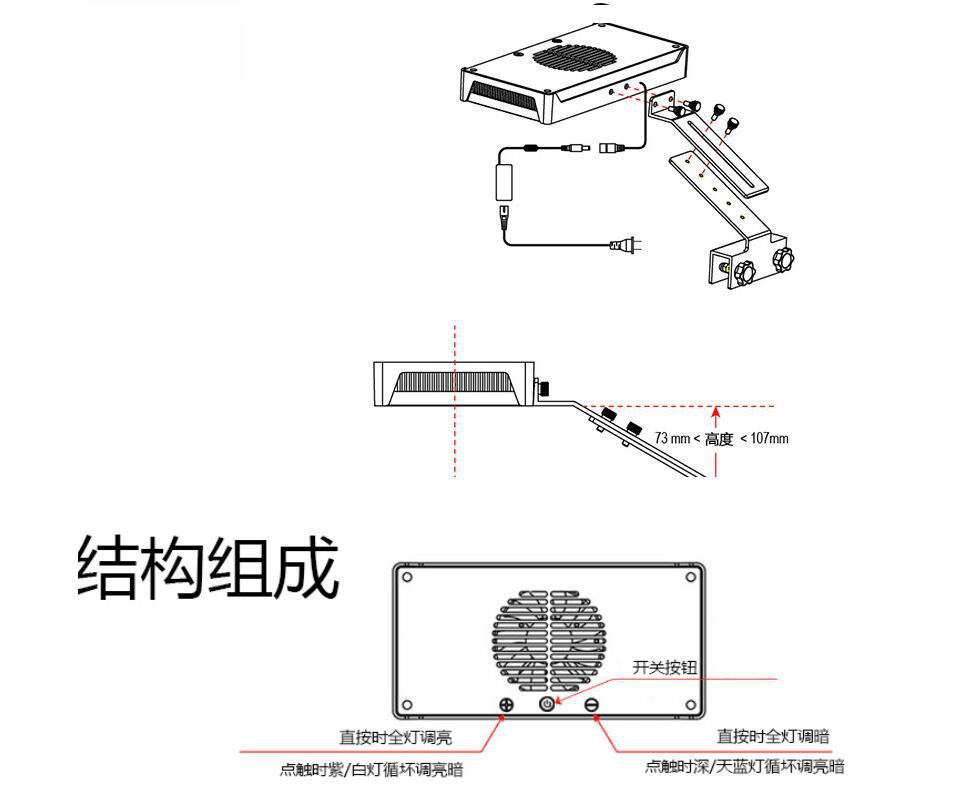 73 mm < 高度 < 107mm

结构组成

开关按钮

直按时全灯调亮

点触时紫/白灯循坏调亮暗

直按时全灯调暗

点触时深/天蓝灯循坏调亮暗