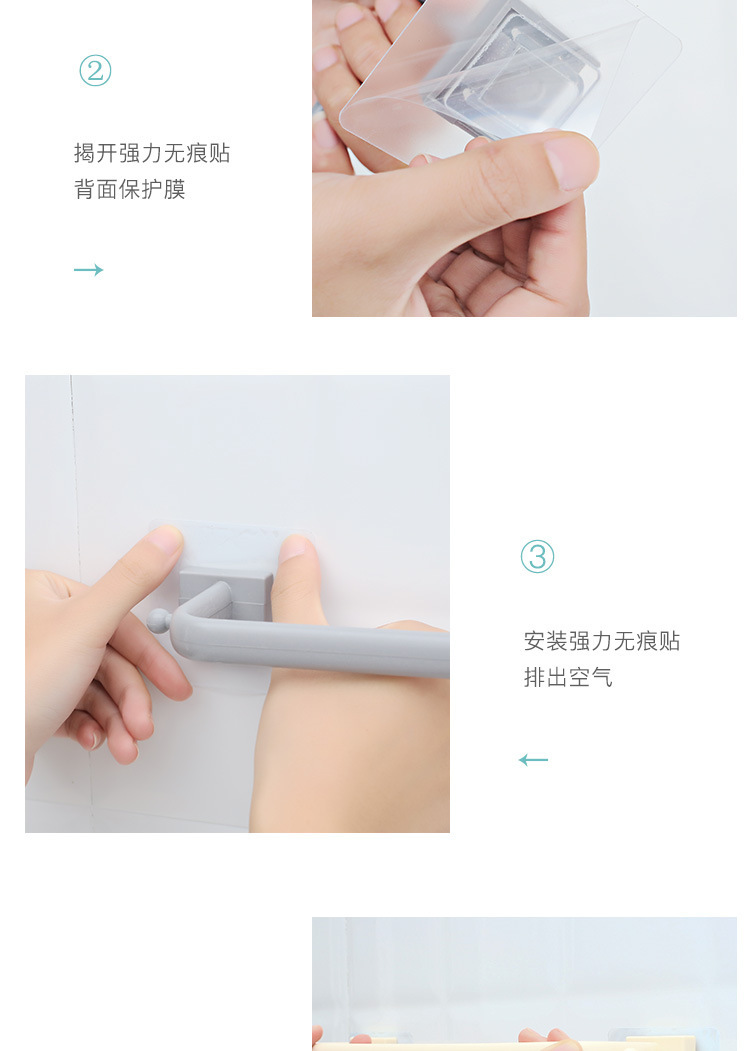 ②

揭开强力无痕贴
背面保护膜

→

③

安装强力无痕贴
排出空气

←