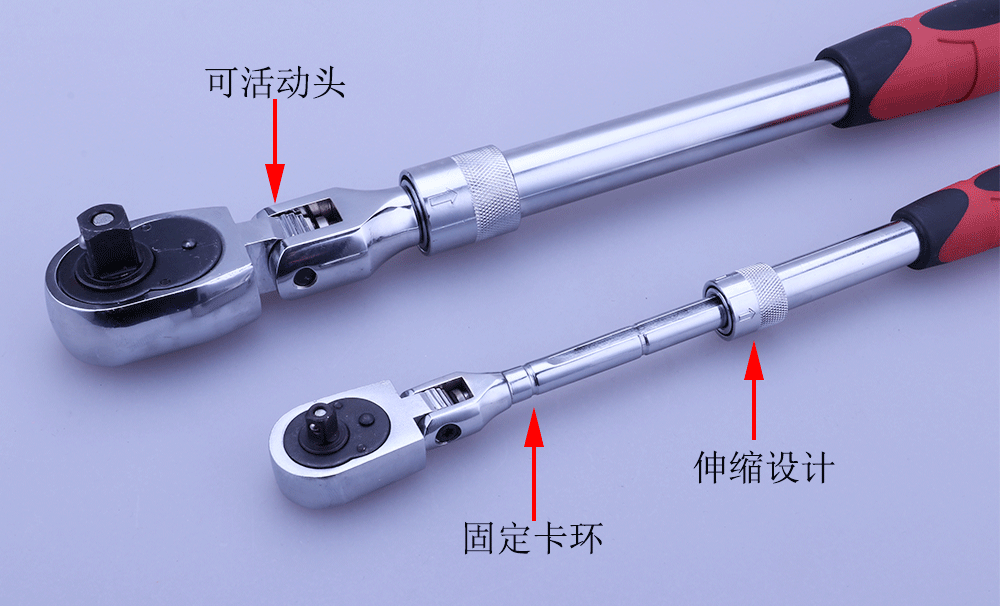 可活动头

伸缩设计

固定卡环