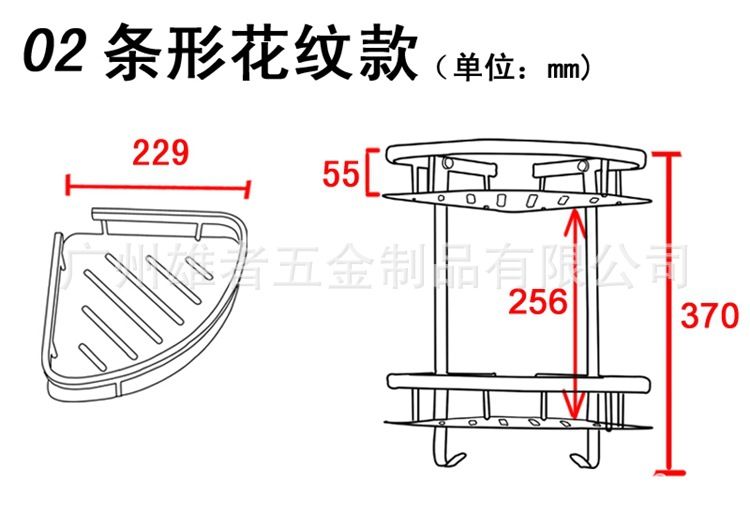 02 条形花纹款（单位：mm）

229

55

256

370

广州雄者五金制品有限公司