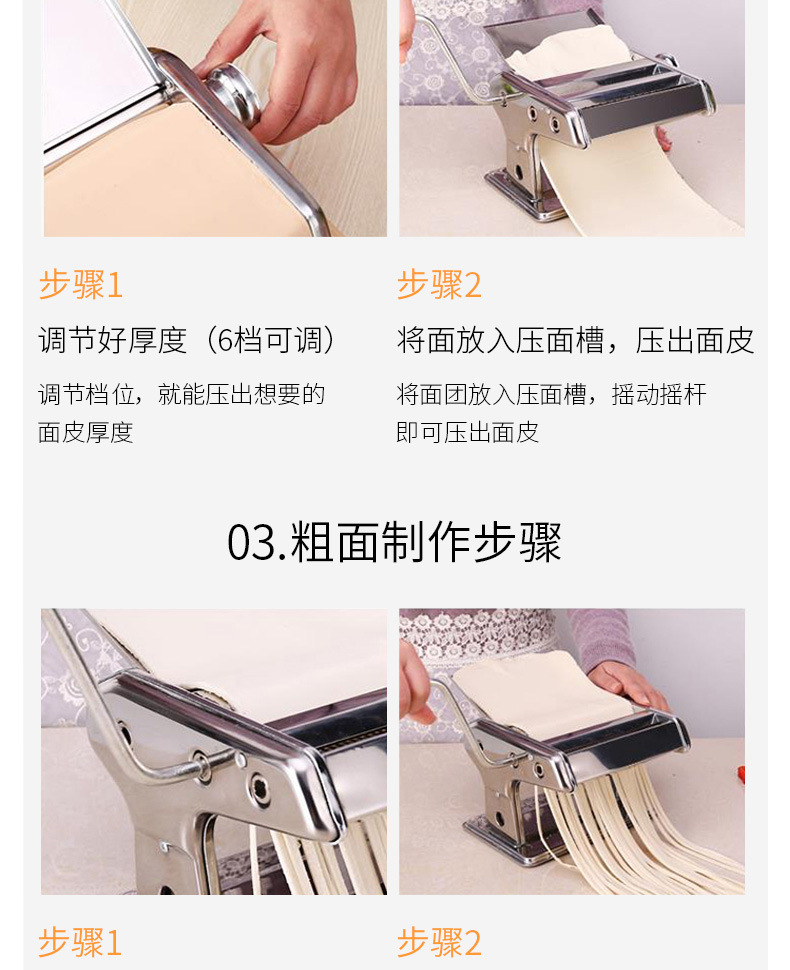 步骤1

调节好厚度（6档可调）

调节档位，就能压出想要的面皮厚度

步骤2

将面放入压面槽，压出面皮

将面团放入压面槽，摇动摇杆即可压出面皮

03.粗面制作步骤

步骤1

步骤2