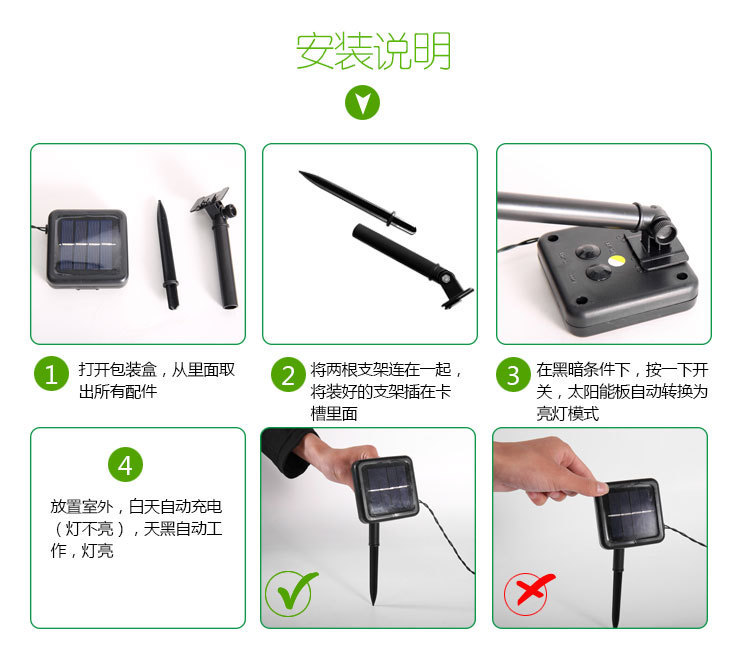 安装说明

1 打开包装盒，从里面取出所有配件

2 将两根支架连在一起，将装好的支架插在卡槽里面

3 在黑暗条件下，按一下开关，太阳能板自动转换为亮灯模式

4

放置室外，白天自动充电（灯不亮），天黑自动工作，灯亮