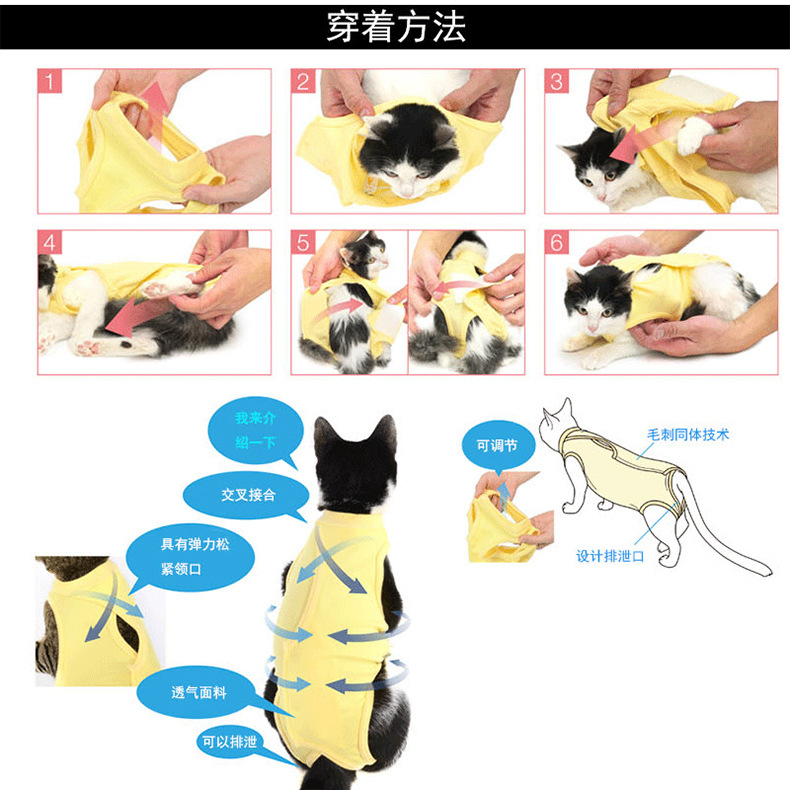 穿着方法

1

2

3

4

5

6

我来介绍一下

交叉接合

具有弹力松紧领口

透气面料

可以排泄

可调节

毛刺同体技术

设计排泄口