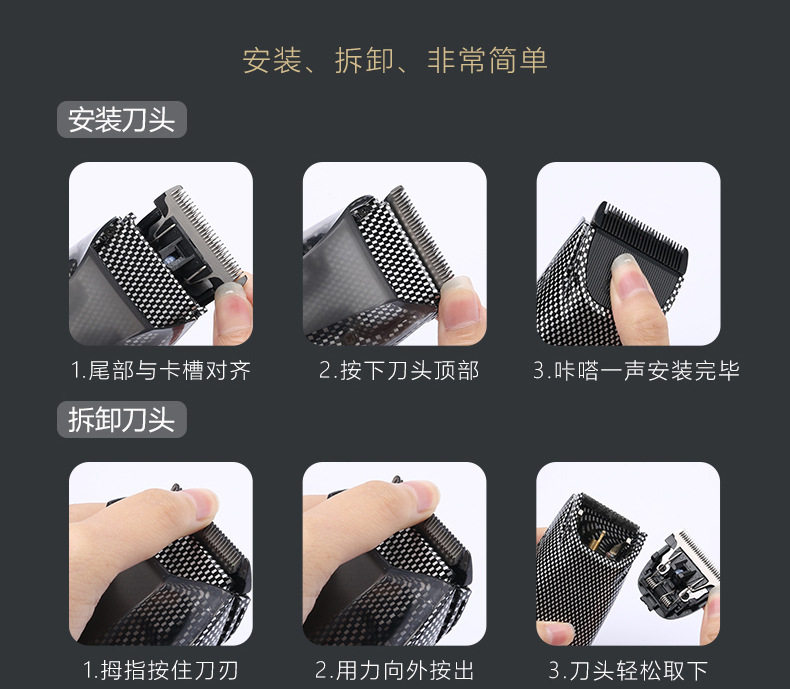 安装、拆卸、非常简单

安装刀头

1.尾部与卡槽对齐

2.按下刀头顶部

3.咔嗒一声安装完毕

拆卸刀头

1.拇指按住刀刃

2.用力向外按出

3.刀头轻松取下