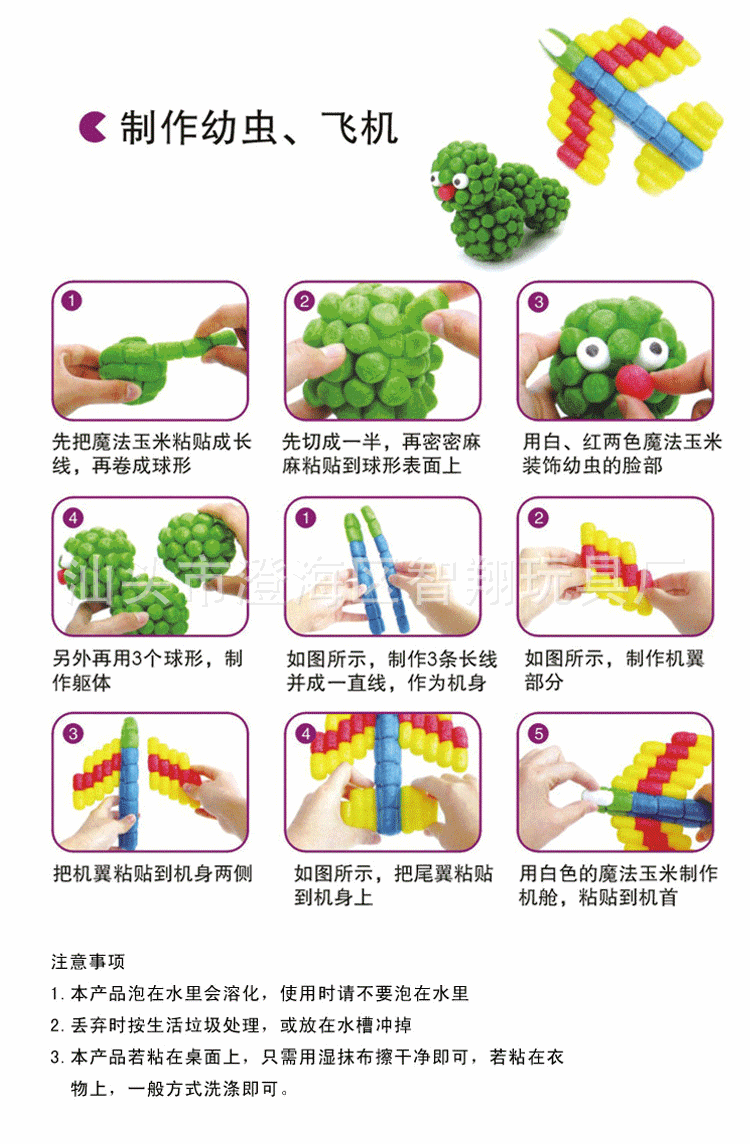 制作幼虫、飞机

1
先把魔法玉米粘贴成长线，再卷成球形

2
先切成一半，再密密麻麻粘贴到球形表面上

3
用白、红两色魔法玉米装饰幼虫的脸部

4
另外再用3个球形，制作躯体

1
如图所示，制作3条长线并成一直线，作为机身

2
如图所示，制作机翼部分

汕头市澄海区智翔玩具厂

3
把机翼粘贴到机身两侧

4
如图所示，把尾翼粘贴到机身上

5
用白色的魔法玉米制作机舱，粘贴到机首

注意事项
1. 本产品泡在水里会溶化，使用时请不要泡在水里
2. 丢弃时按生活垃圾处理，或放在水槽冲掉
3. 本产品若粘在桌面上，只需用湿抹布擦干净即可，若粘在衣物上，一般方式洗涤即可。