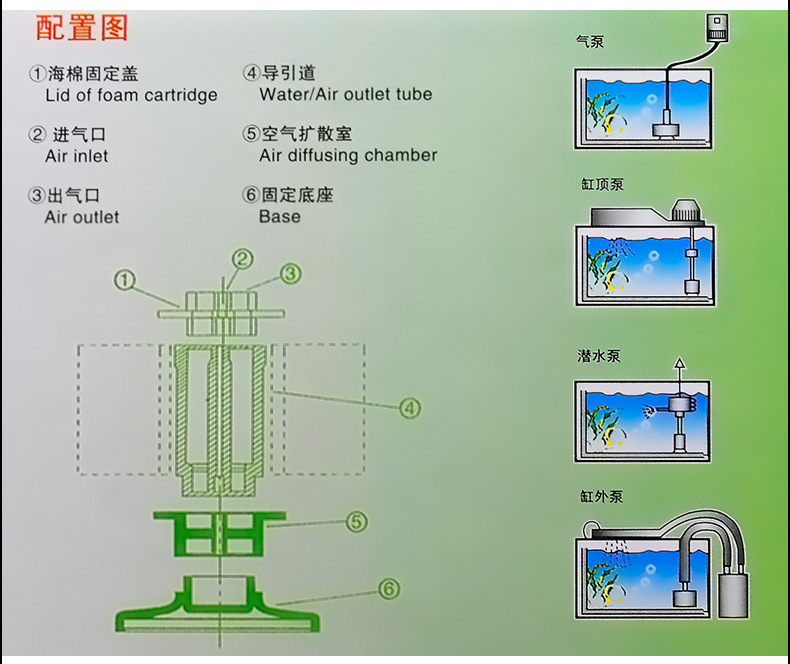 配置图

①海棉固定盖
Lid of foam cartridge

② 进气口
Air inlet

③出气口
Air outlet

④导引道
Water/Air outlet tube

⑤空气扩散室
Air diffusing chamber

⑥固定底座
Base

①
②
③
④
⑤
⑥

气泵

缸顶泵

潜水泵

缸外泵