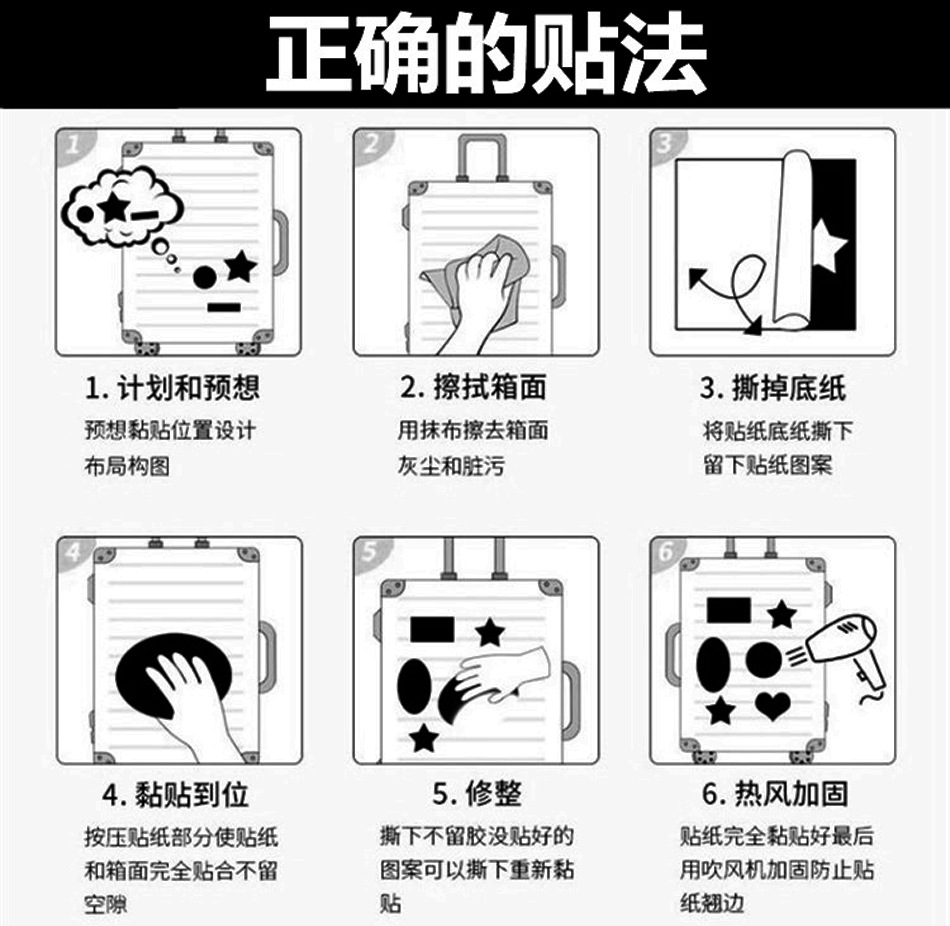 正确的贴法

1

1. 计划和预想

预想黏贴位置设计布局构图

2

2. 擦拭箱面

用抹布擦去箱面灰尘和脏污

3

3. 撕掉底纸

将贴纸底纸撕下留下贴纸图案

4

4. 黏贴到位

按压贴纸部分使贴纸和箱面完全贴合不留空隙

5

5. 修整

撕下不留胶没贴好的图案可以撕下重新黏贴

6

6. 热风加固

贴纸完全黏贴好最后用吹风机加固防止贴纸翘边