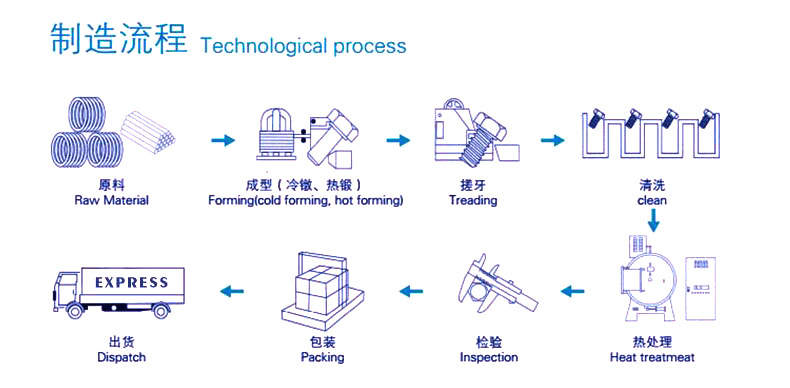 制造流程 Technological process

原料
Raw Material

成型（冷镦、热锻）
Forming(cold forming, hot forming)

搓牙
Treading

清洗
clean

热处理
Heat treatmeat

检验
Inspection

包装
Packing

EXPRESS

出货
Dispatch