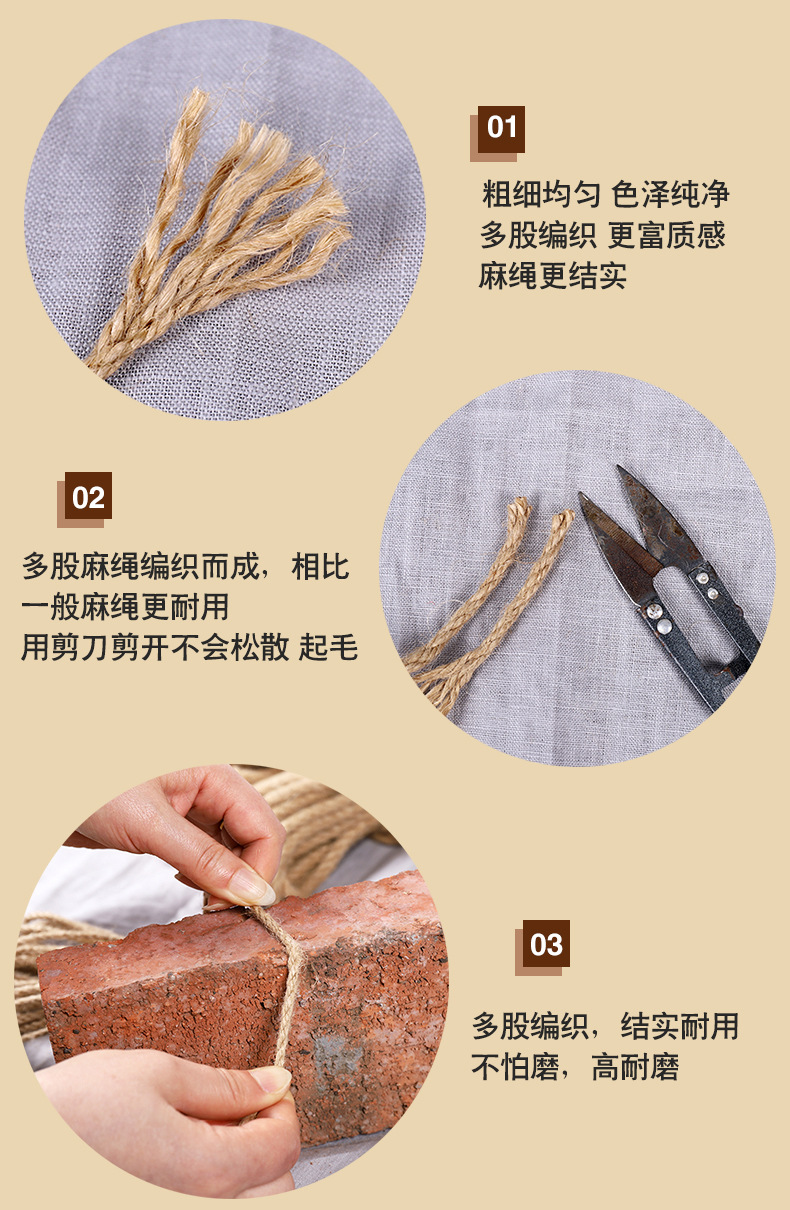 01

粗细均匀 色泽纯净
多股编织 更富质感
麻绳更结实

02

多股麻绳编织而成，相比
一般麻绳更耐用
用剪刀剪开不会松散 起毛

03

多股编织，结实耐用
不怕磨，高耐磨