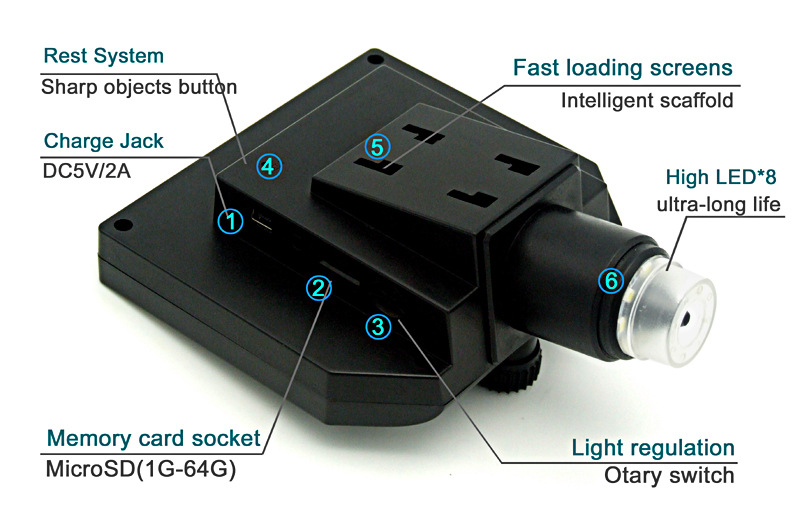 Rest System
Sharp objects button

Charge Jack
DC5V/2A

Fast loading screens
Intelligent scaffold

High LED*8
ultra-long life

4

5

1

2

3

6

Memory card socket
MicroSD(1G-64G)

Light regulation
Otary switch