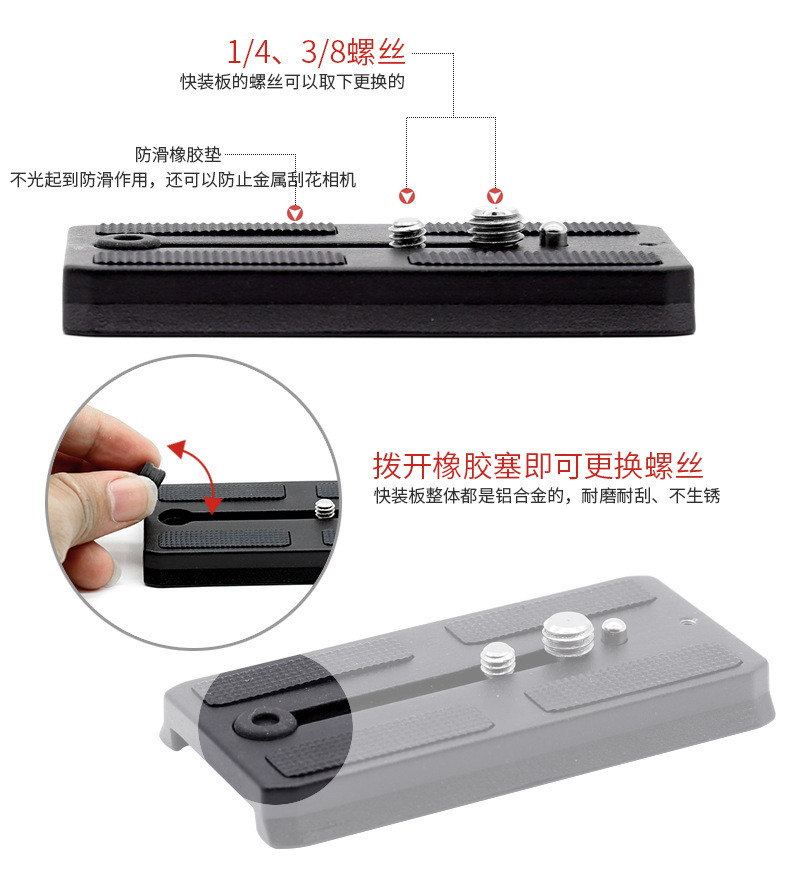 1/4、3/8螺丝
快装板的螺丝可以取下更换的

防滑橡胶垫
不光起到防滑作用，还可以防止金属刮花相机

拨开橡胶塞即可更换螺丝
快装板整体都是铝合金的，耐磨耐刮、不生锈