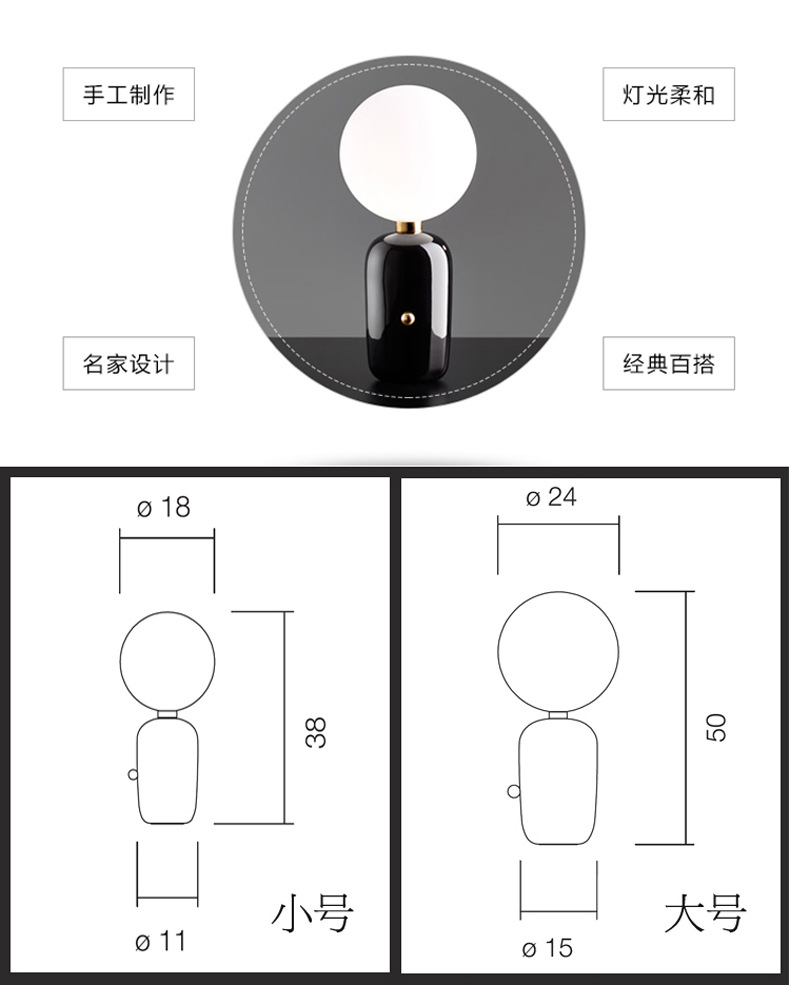 手工制作

灯光柔和

名家设计

经典百搭

ø 18

38

ø 11

小号

ø 24

50

ø 15

大号