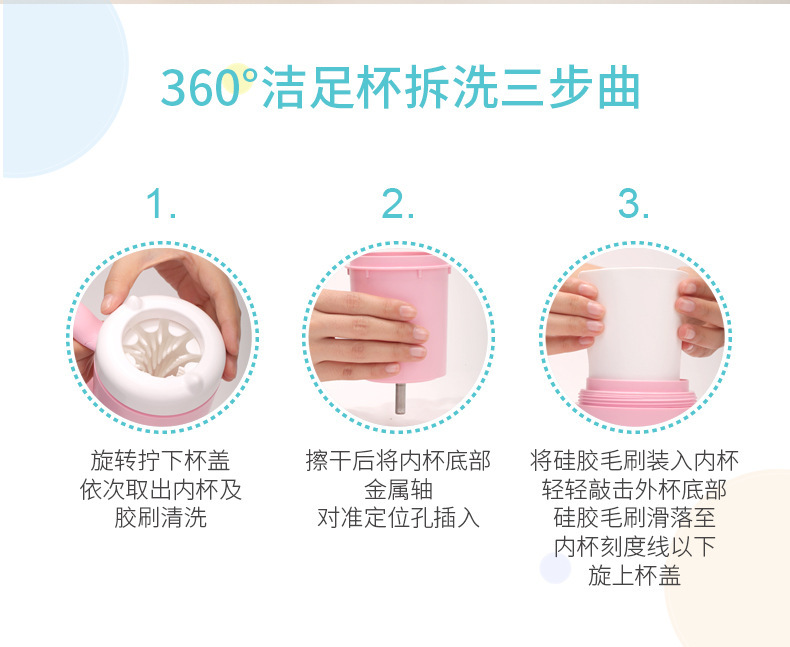 360°洁足杯拆洗三步曲

1.

旋转拧下杯盖
依次取出内杯及
胶刷清洗

2.

擦干后将内杯底部
金属轴
对准定位孔插入

3.

将硅胶毛刷装入内杯
轻轻敲击外杯底部
硅胶毛刷滑落至
内杯刻度线以下
旋上杯盖