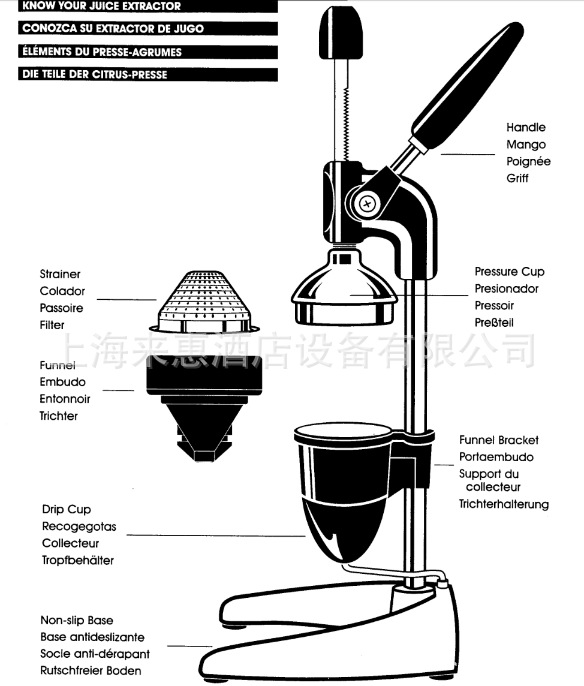 KNOW YOUR JUICE EXTRACTOR
CONOZCA SU EXTRACTOR DE JUGO
ÉLÉMENTS DU PRESSE-AGRUMES
DIE TEILE DER CITRUS-PRESSE

Handle
Mango
Poignée
Griff

Strainer
Colador
Passoire
Filter

Pressure Cup
Presionador
Pressoir
Preßteil

上海来惠酒店设备有限公司

Funnel
Embudo
Entonnoir
Trichter

Funnel Bracket
Portaembudo
Support du collecteur
Trichterhalterung

Drip Cup
Recogegotas
Collecteur
Tropfbehälter

Non-slip Base
Base antideslizante
Socle anti-dérapant
Rutschfreier Boden