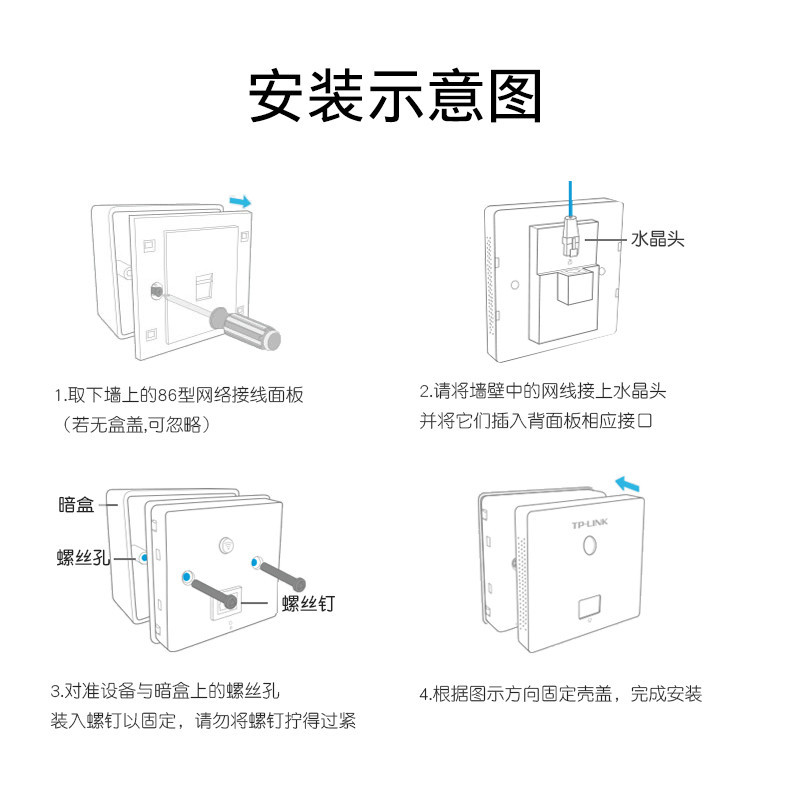 安装示意图

1.取下墙上的86型网络接线面板
（若无盒盖,可忽略）

水晶头

2.请将墙壁中的网线接上水晶头
并将它们插入背面板相应接口

暗盒

螺丝孔

螺丝钉

3.对准设备与暗盒上的螺丝孔
装入螺钉以固定，请勿将螺钉拧得过紧

TP-LINK

4.根据图示方向固定壳盖，完成安装