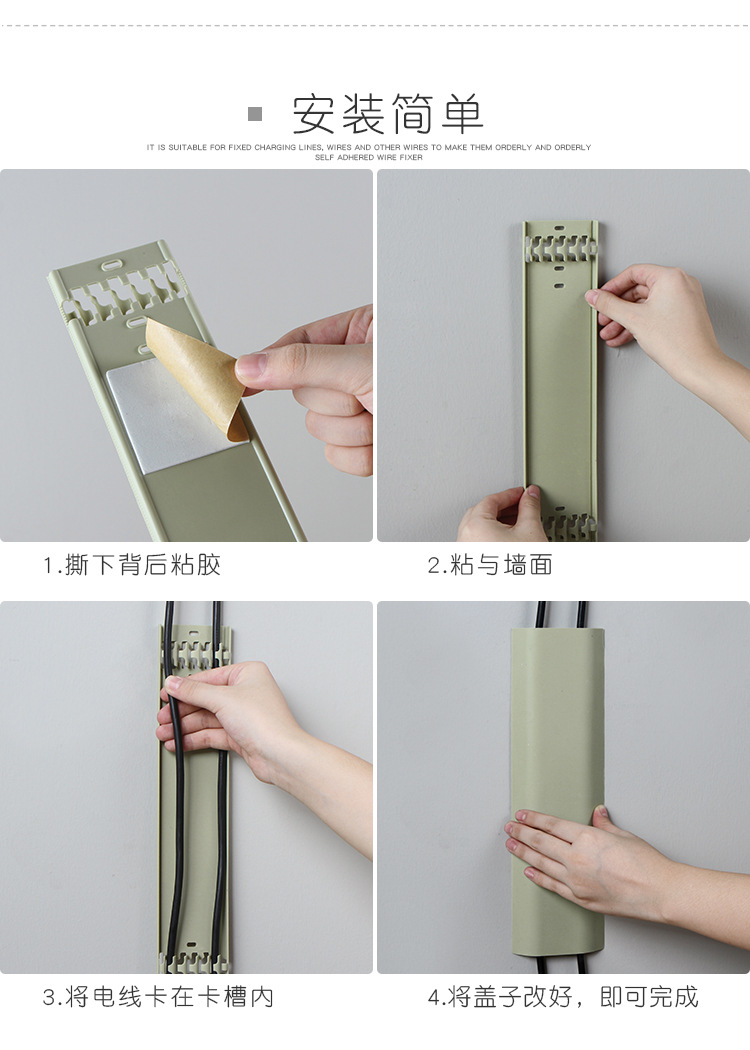 安装简单

IT IS SUITABLE FOR FIXED CHARGING LINES, WIRES AND OTHER WIRES TO MAKE THEM ORDERLY AND ORDERLY SELF ADHERED WIRE FIXER

1.撕下背后粘胶

2.粘与墙面

3.将电线卡在卡槽内

4.将盖子改好，即可完成