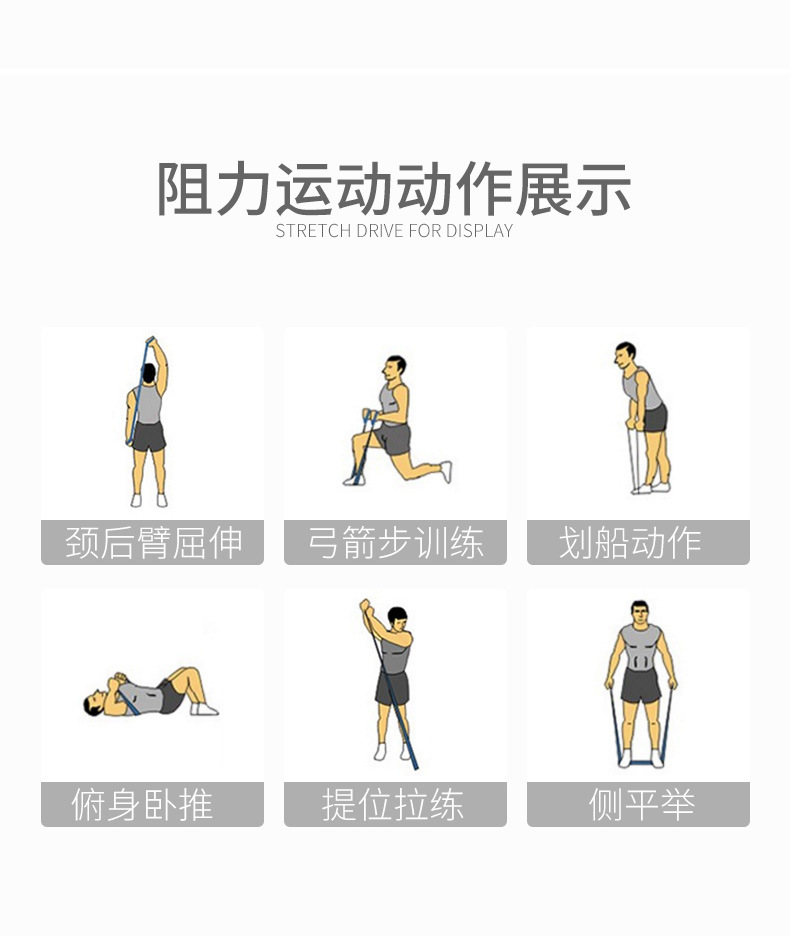 阻力运动动作展示

STRETCH DRIVE FOR DISPLAY

颈后臂屈伸

弓箭步训练

划船动作

俯身卧推

提位拉练

侧平举