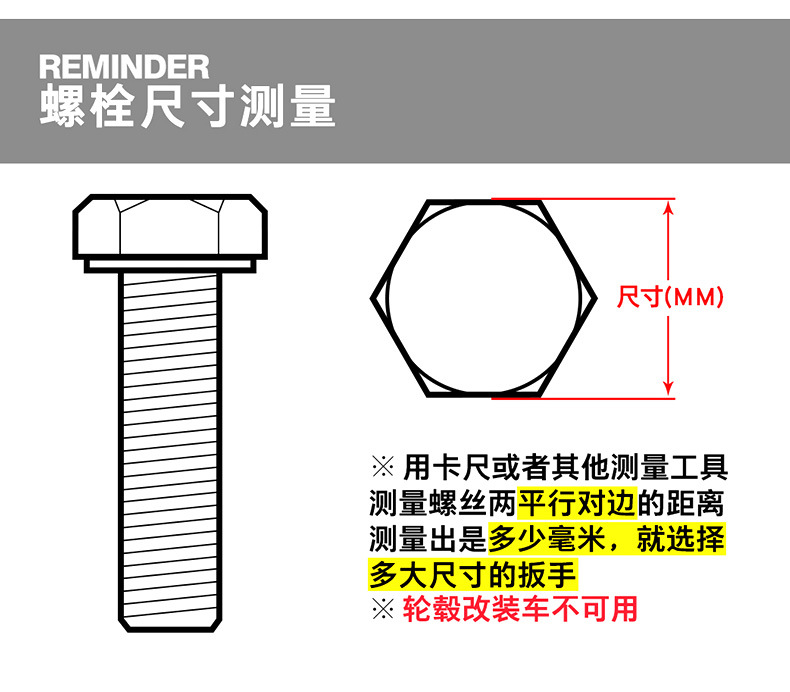 REMINDER
螺栓尺寸测量

尺寸(MM)

※ 用卡尺或者其他测量工具测量螺丝两平行对边的距离测量出是多少毫米，就选择多大尺寸的扳手
※ 轮毂改装车不可用