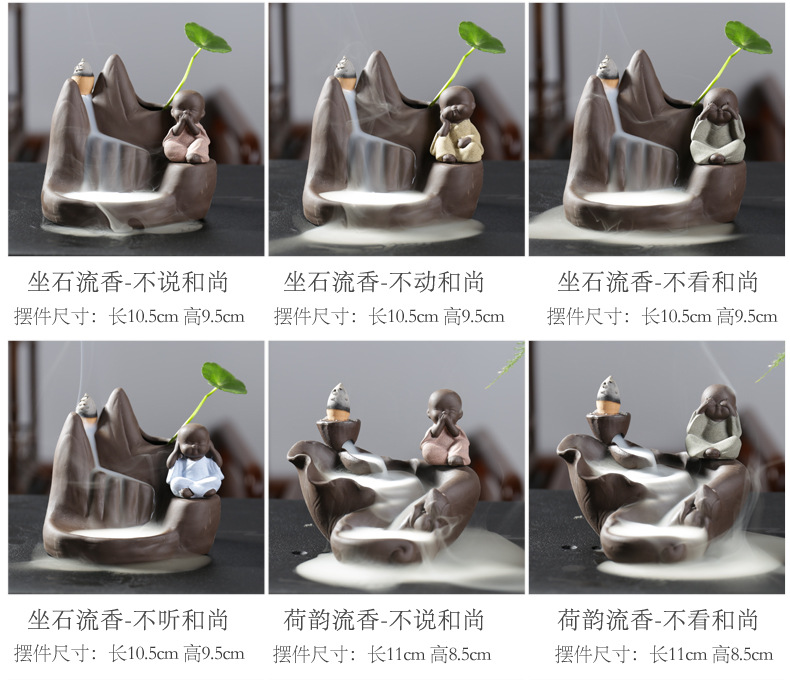 坐石流香-不说和尚
摆件尺寸：长10.5cm 高9.5cm

坐石流香-不动和尚
摆件尺寸：长10.5cm 高9.5cm

坐石流香-不看和尚
摆件尺寸：长10.5cm 高9.5cm

坐石流香-不听和尚
摆件尺寸：长10.5cm 高9.5cm

荷韵流香-不说和尚
摆件尺寸：长11cm 高8.5cm

荷韵流香-不看和尚
摆件尺寸：长11cm 高8.5cm