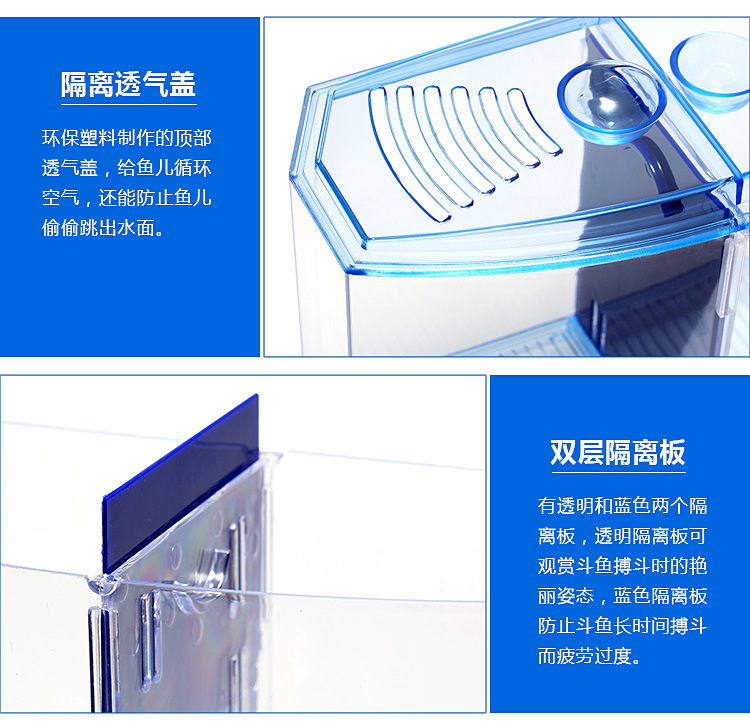 隔离透气盖

环保塑料制作的顶部透气盖，给鱼儿循环空气，还能防止鱼儿偷偷跳出水面。

双层隔离板

有透明和蓝色两个隔离板，透明隔离板可观赏斗鱼搏斗时的艳丽姿态，蓝色隔离板防止斗鱼长时间搏斗而疲劳过度。