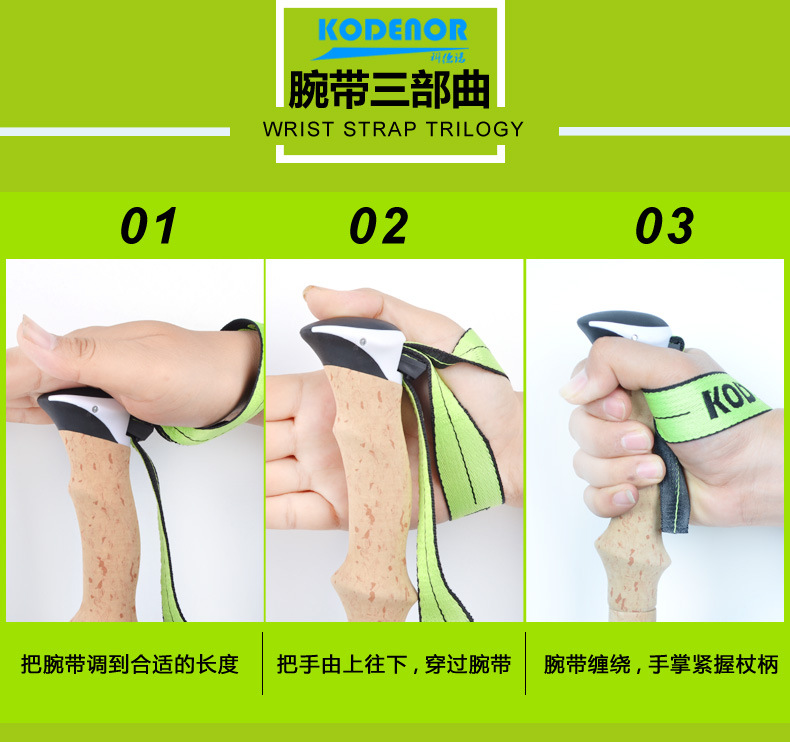 KODENOR
科德诺
腕带三部曲
WRIST STRAP TRILOGY

01

02

03

KOD

把腕带调到合适的长度

把手由上往下，穿过腕带

腕带缠绕，手掌紧握杖柄