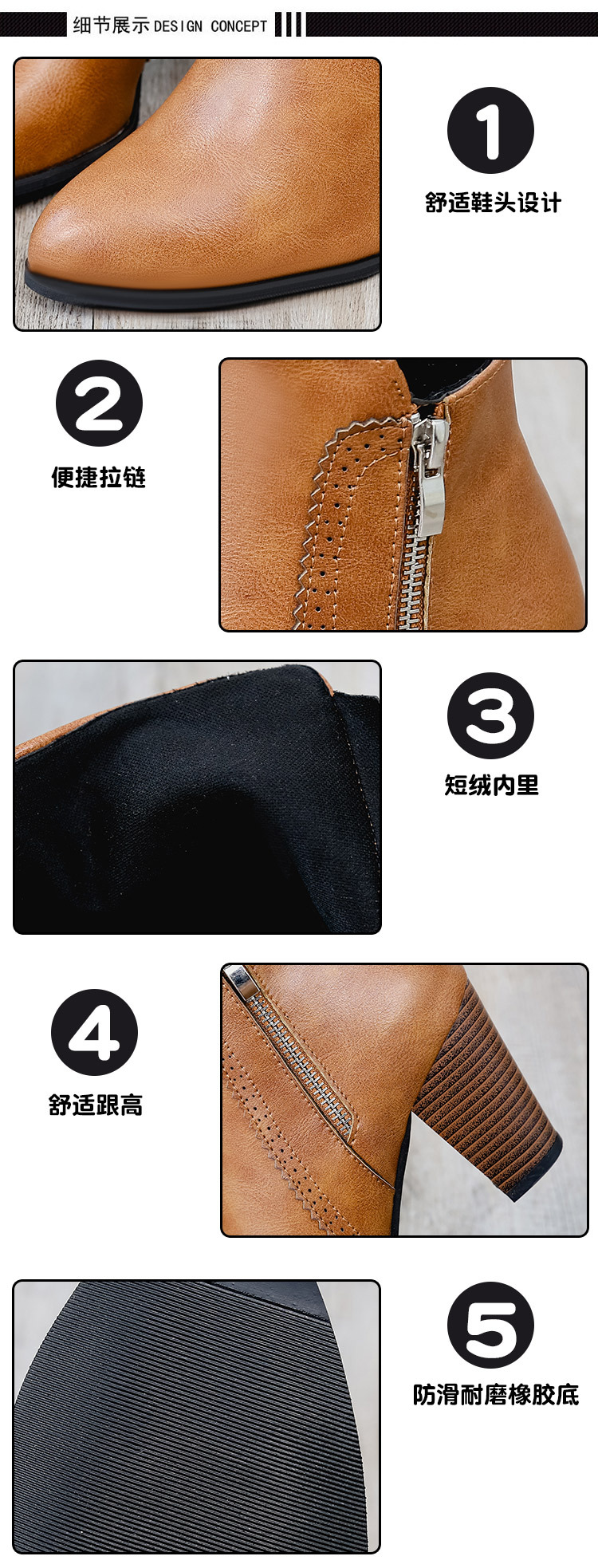 细节展示 DESIGN CONCEPT

1
舒适鞋头设计

2
便捷拉链

3
短绒内里

4
舒适跟高

5
防滑耐磨橡胶底