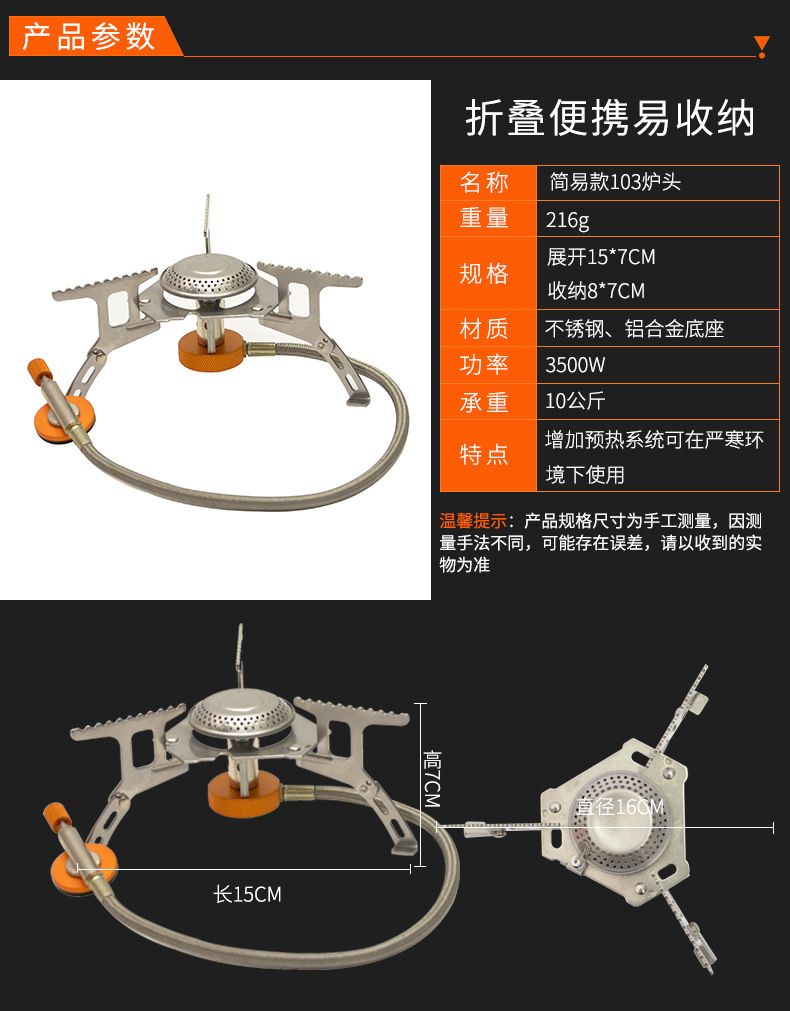 产品参数

折叠便携易收纳

| 名称 | 简易款103炉头 |
|---|---|
| 重量 | 216g |
| 规格 | 展开15*7CM 收纳8*7CM |
| 材质 | 不锈钢、铝合金底座 |
| 功率 | 3500W |
| 承重 | 10公斤 |
| 特点 | 增加预热系统可在严寒环境下使用 |

温馨提示：产品规格尺寸为手工测量，因测量手法不同，可能存在误差，请以收到的实物为准

高7CM

长15CM

直径16CM