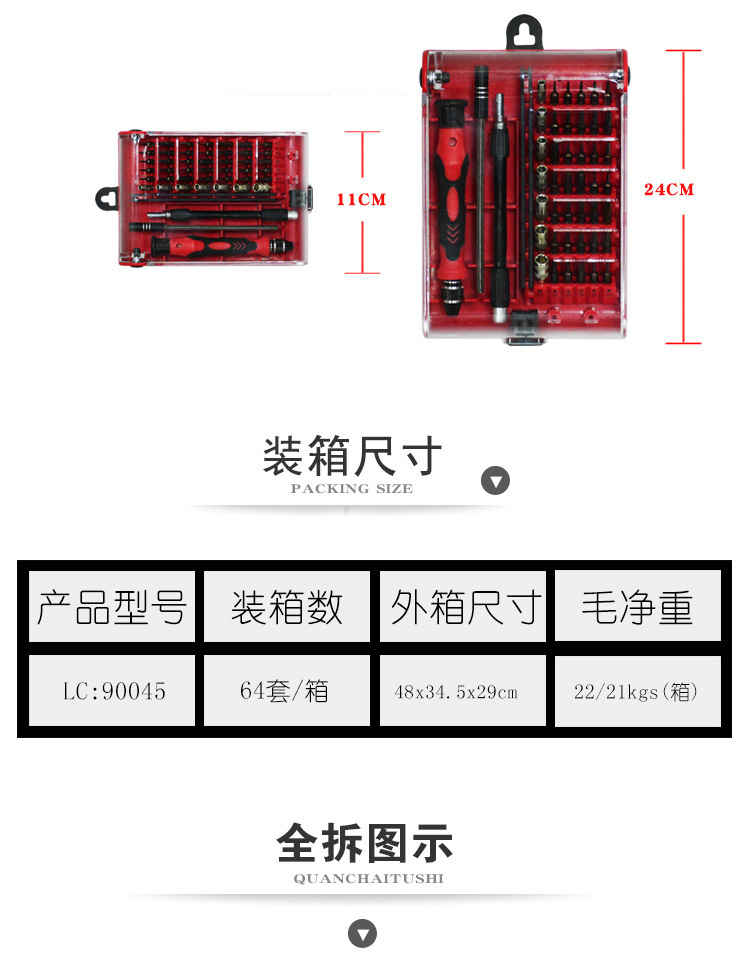 11CM

24CM

装箱尺寸
PACKING SIZE

| 产品型号 | 装箱数 | 外箱尺寸 | 毛净重 |
|---|---|---|---|
| LC:90045 | 64套/箱 | 48x34.5x29cm | 22/21kgs(箱) |

全拆图示
QUANCHAITUSHI