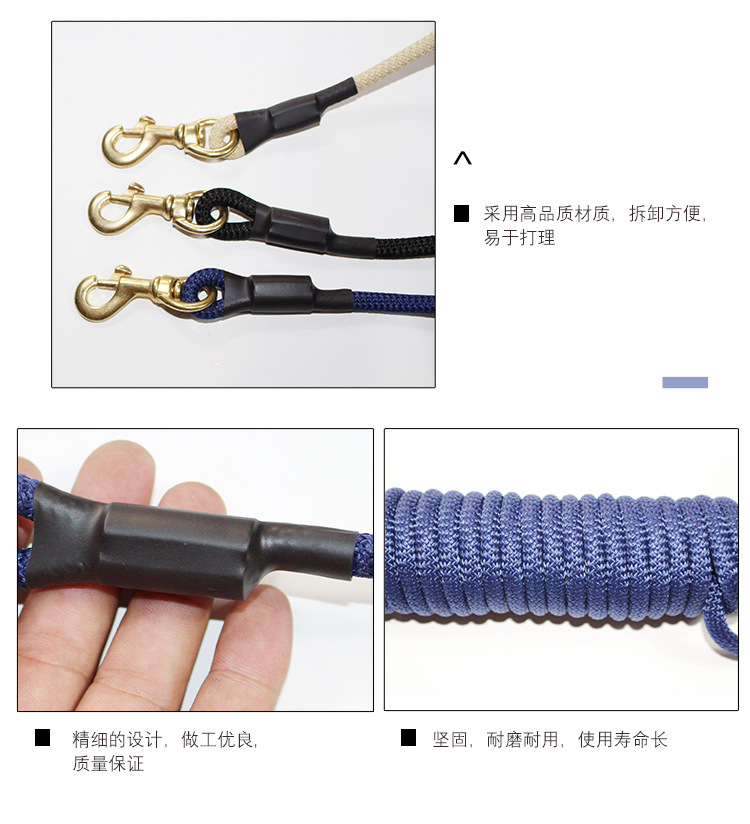 ^

■ 采用高品质材质，拆卸方便，易于打理

■ 精细的设计，做工优良，质量保证

■ 坚固，耐磨耐用，使用寿命长