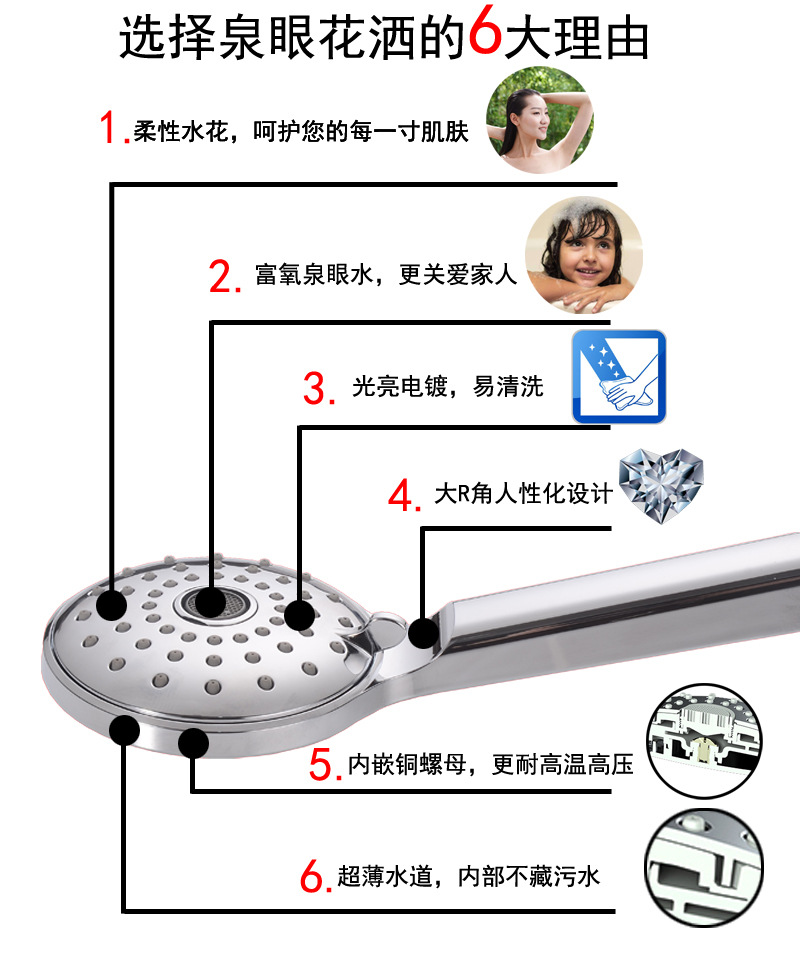 选择泉眼花洒的6大理由

1.柔性水花，呵护您的每一寸肌肤

2.富氧泉眼水，更关爱家人

3.光亮电镀，易清洗

4.大R角人性化设计

5.内嵌铜螺母，更耐高温高压

6.超薄水道，内部不藏污水