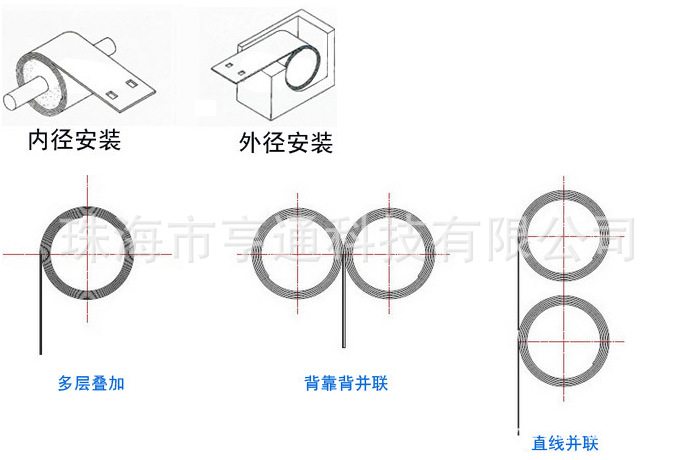 内径安装

外径安装

珠海市亨通科技有限公司

多层叠加

背靠背并联

直线并联