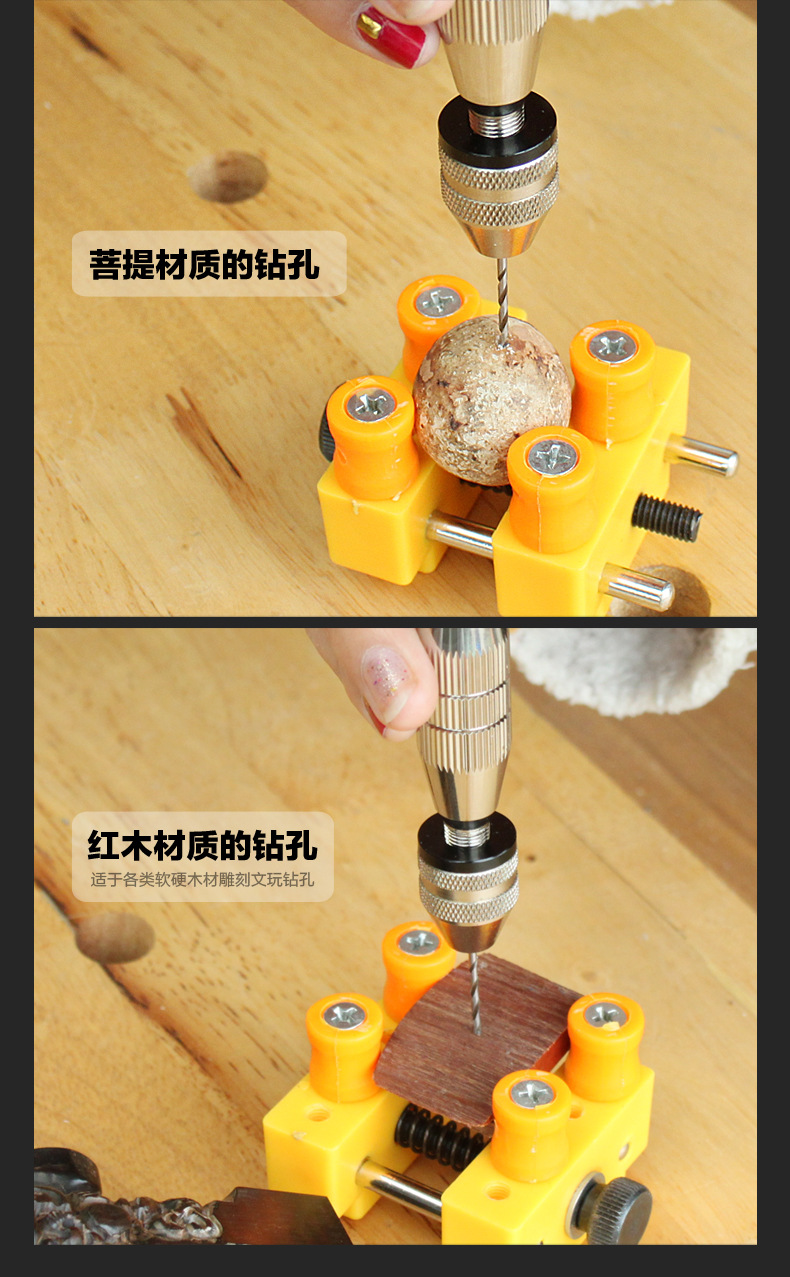 菩提材质的钻孔

红木材质的钻孔
适于各类软硬木材雕刻文玩钻孔