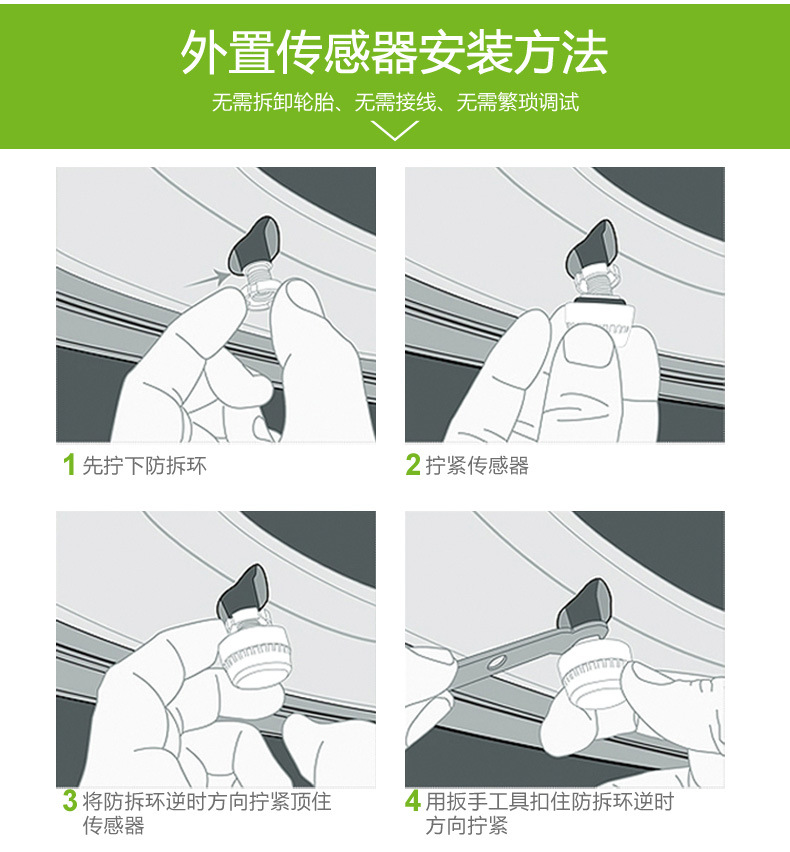 外置传感器安装方法

无需拆卸轮胎、无需接线、无需繁琐调试

1 先拧下防拆环

2 拧紧传感器

3 将防拆环逆时方向拧紧顶住传感器

4 用扳手工具扣住防拆环逆时方向拧紧