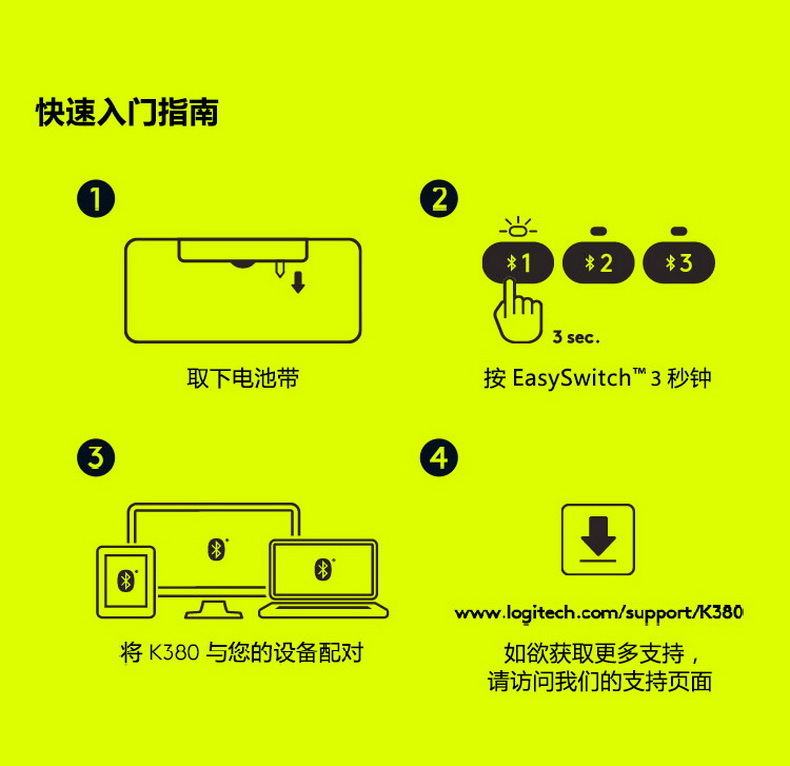 快速入门指南

1

取下电池带

2

1 2 3

3 sec.

按 EasySwitch™ 3 秒钟

3

将 K380 与您的设备配对

4

www.logitech.com/support/K380

如欲获取更多支持，
请访问我们的支持页面