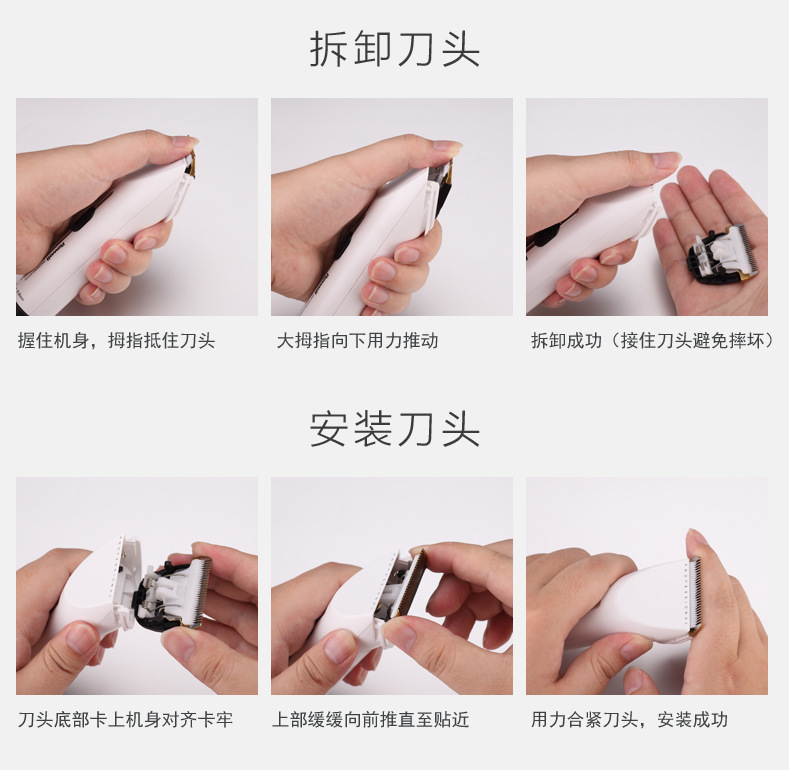 拆卸刀头

握住机身，拇指抵住刀头

大拇指向下用力推动

拆卸成功（接住刀头避免摔坏）

安装刀头

刀头底部卡上机身对齐卡牢

上部缓缓向前推直至贴近

用力合紧刀头，安装成功