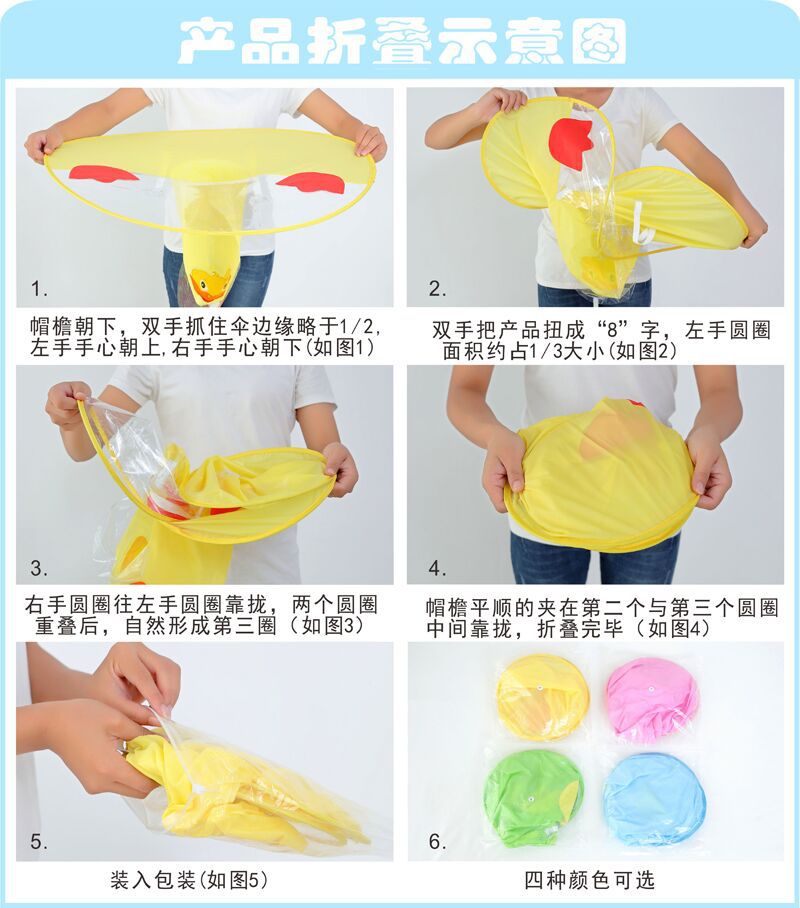 产品折叠示意图

1.

帽檐朝下，双手抓住伞边缘略于1/2,左手手心朝上,右手手心朝下(如图1)

2.

双手把产品扭成“8”字，左手圆圈面积约占1/3大小(如图2)

3.

右手圆圈往左手圆圈靠拢，两个圆圈重叠后，自然形成第三圈（如图3）

4.

帽檐平顺的夹在第二个与第三个圆圈中间靠拢，折叠完毕（如图4）

5.

装入包装(如图5)

6.

四种颜色可选