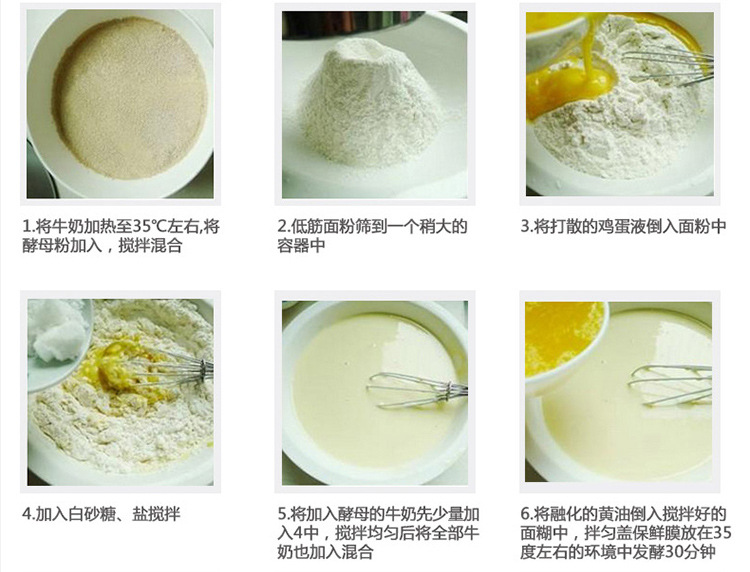 1.将牛奶加热至35℃左右,将酵母粉加入，搅拌混合

2.低筋面粉筛到一个稍大的容器中

3.将打散的鸡蛋液倒入面粉中

4.加入白砂糖、盐搅拌

5.将加入酵母的牛奶先少量加入4中，搅拌均匀后将全部牛奶也加入混合

6.将融化的黄油倒入搅拌好的面糊中，拌匀盖保鲜膜放在35度左右的环境中发酵30分钟