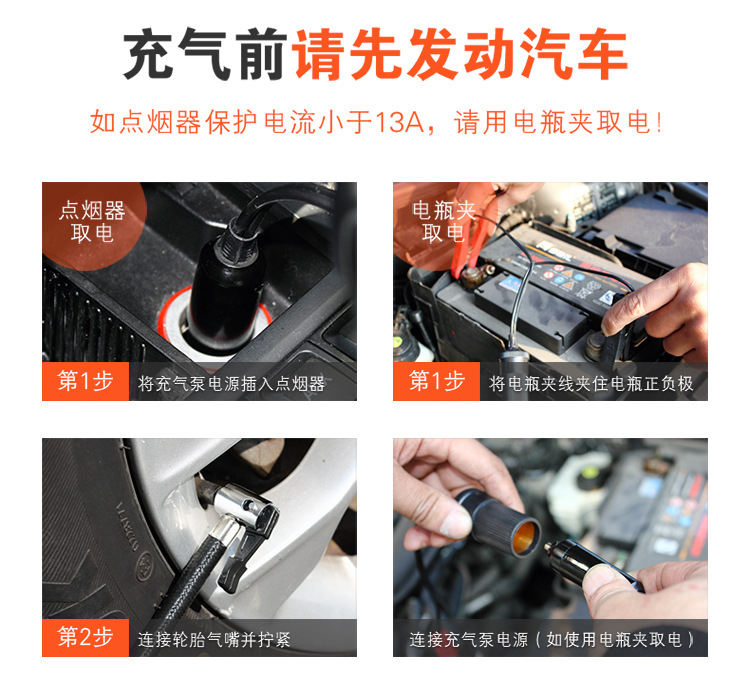 充气前请先发动汽车

如点烟器保护电流小于13A，请用电瓶夹取电！

点烟器取电

第1步 将充气泵电源插入点烟器

电瓶夹取电

第1步 将电瓶夹线夹住电瓶正负极

第2步 连接轮胎气嘴并拧紧

连接充气泵电源（如使用电瓶夹取电）