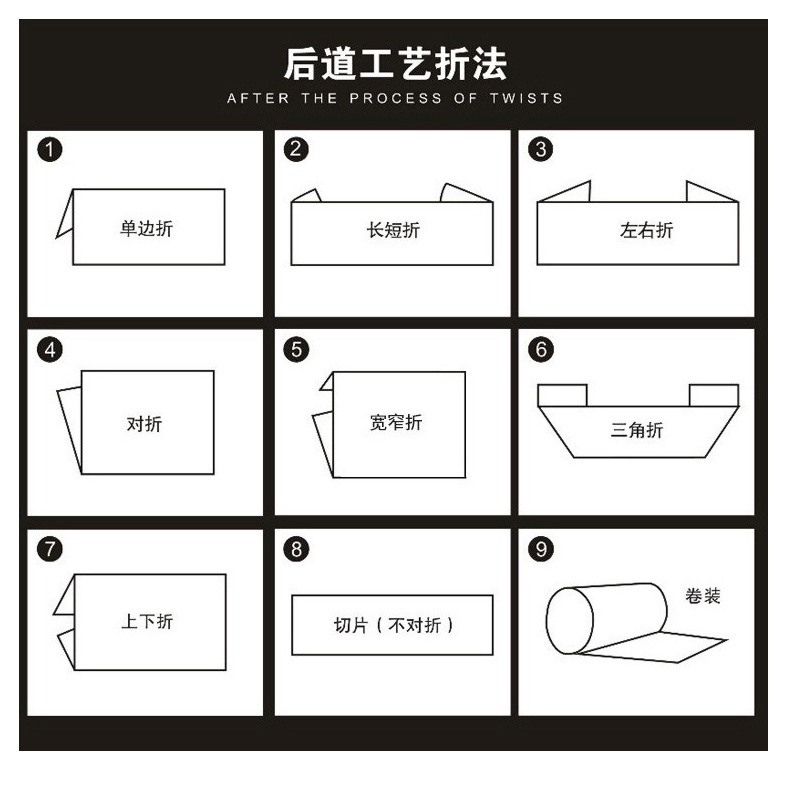 后道工艺折法
AFTER THE PROCESS OF TWISTS

1
单边折

2
长短折

3
左右折

4
对折

5
宽窄折

6
三角折

7
上下折

8
切片（不对折）

9
卷装