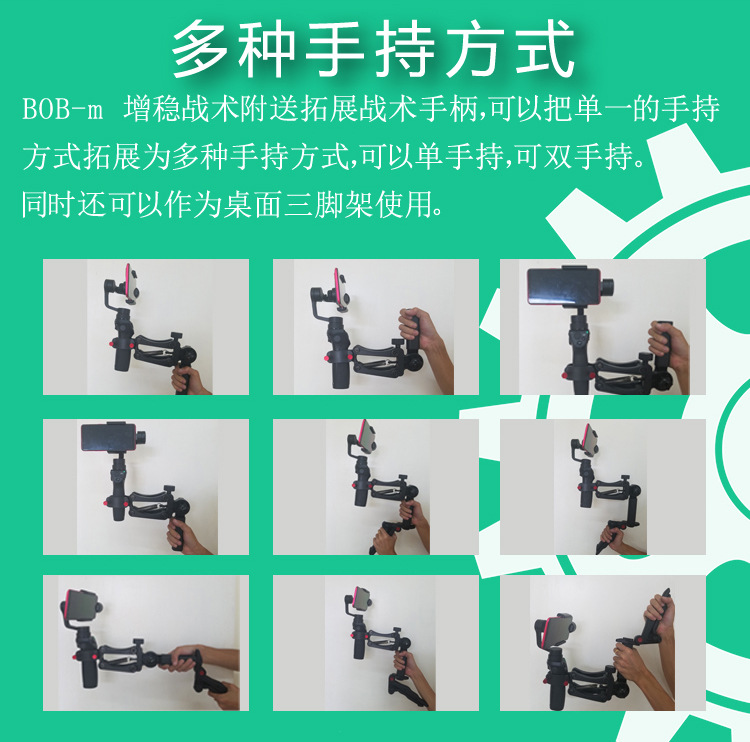 多种手持方式

BOB-m 增稳战术附送拓展战术手柄,可以把单一的手持方式拓展为多种手持方式,可以单手持,可双手持。同时还可以作为桌面三脚架使用。