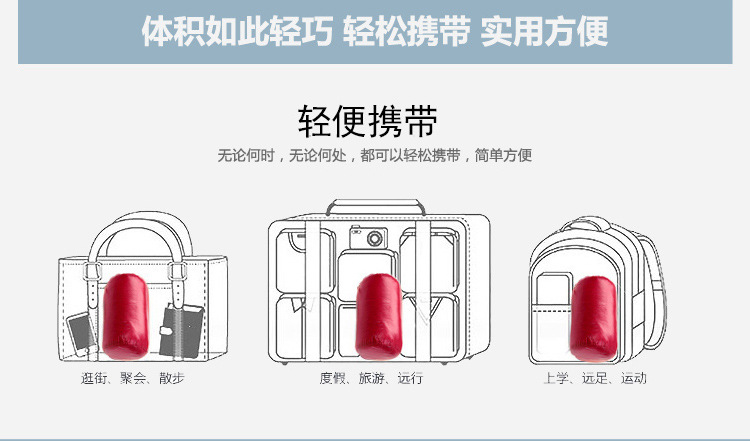 体积如此轻巧 轻松携带 实用方便

轻便携带

无论何时，无论何处，都可以轻松携带，简单方便

逛街、聚会、散步

度假、旅游、远行

上学、远足、运动