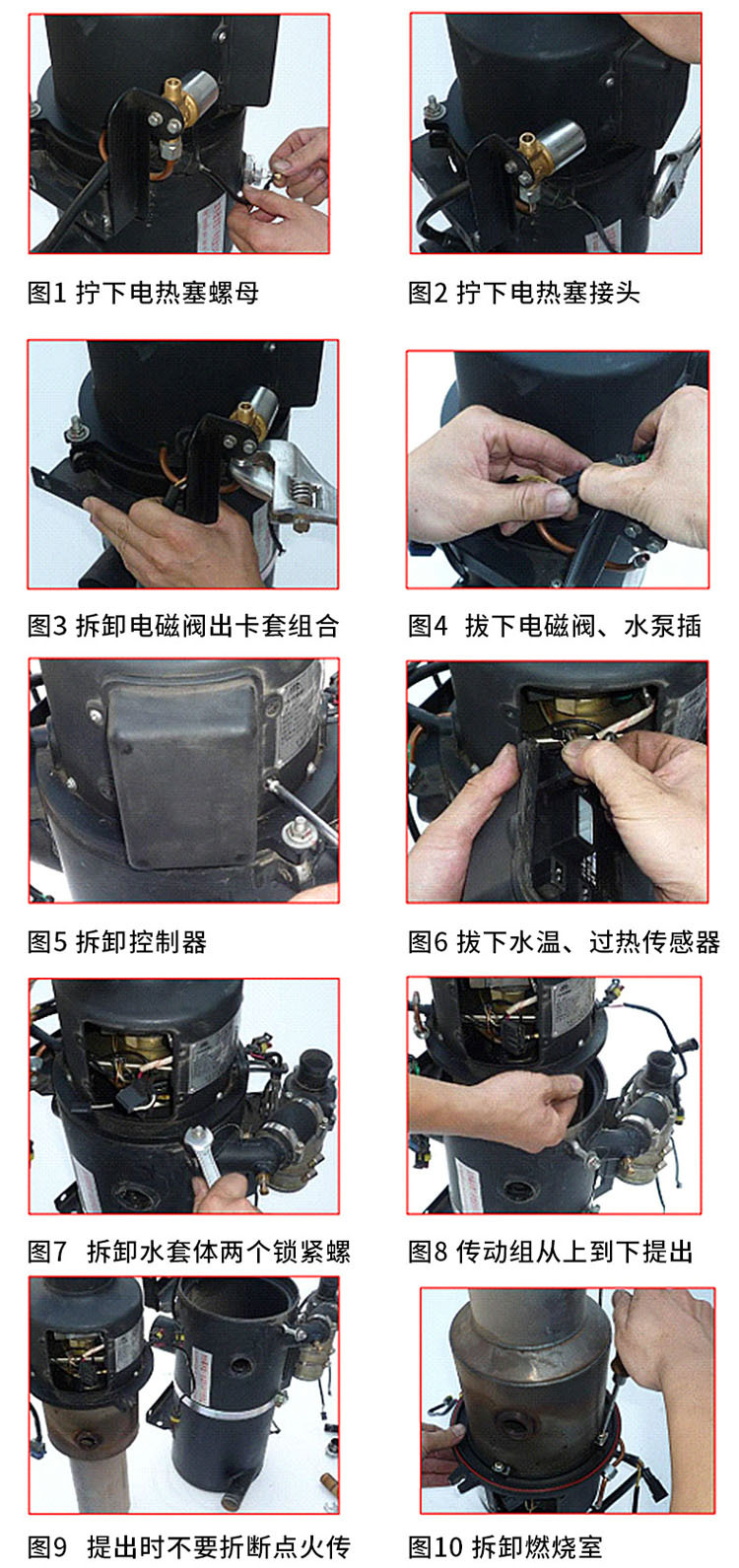 图1 拧下电热塞螺母

图2 拧下电热塞接头

图3 拆卸电磁阀出卡套组合

图4 拔下电磁阀、水泵插

图5 拆卸控制器

图6 拔下水温、过热传感器

图7 拆卸水套体两个锁紧螺

图8 传动组从上到下提出

图9 提出时不要折断点火传

图10 拆卸燃烧室