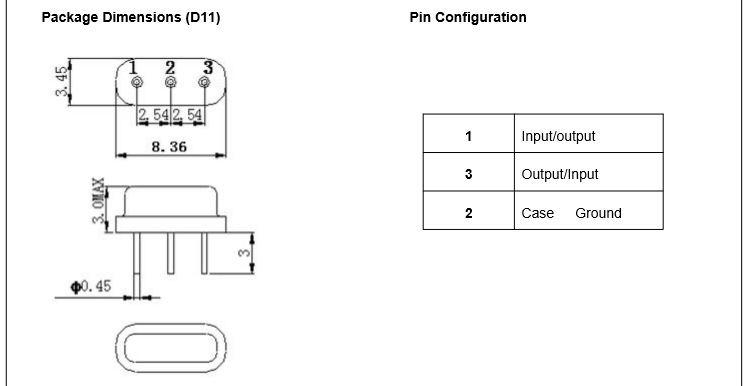 Package Dimensions (D11)

3.45
1 2 3
2.54 2.54
8.36
3.0MAX
3
Φ0.45

Pin Configuration

| 1 | Input/output |
|---|---|
| 3 | Output/Input |
| 2 | Case Ground |