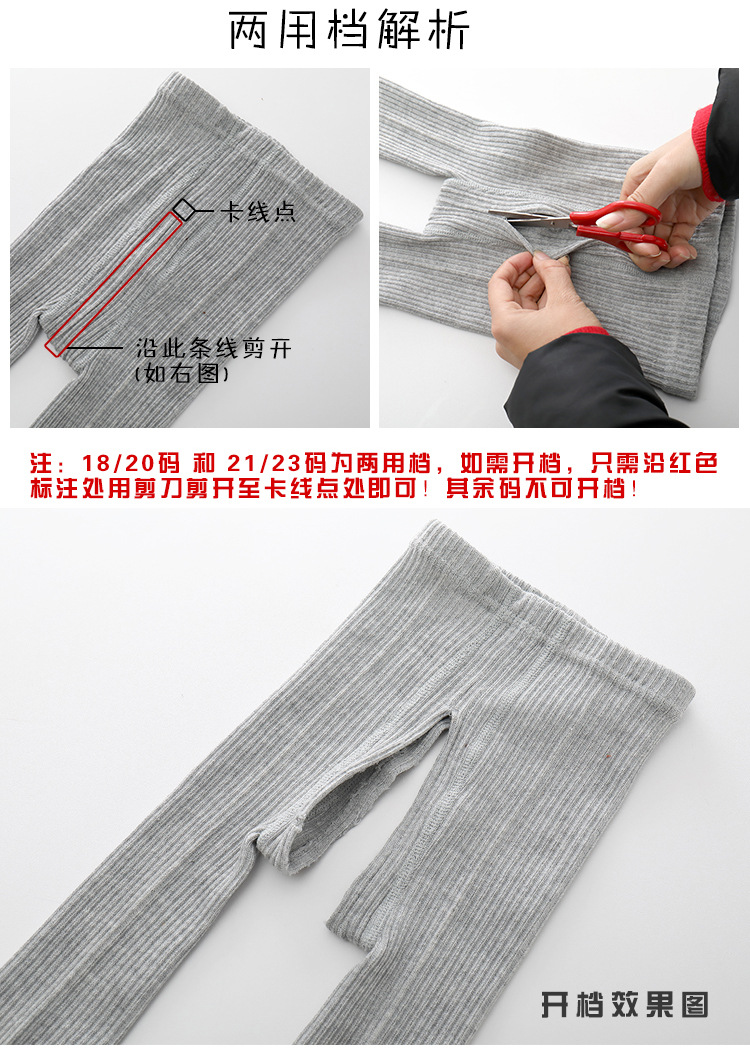 两用档解析

卡线点

沿此条线剪开
(如右图)

注：18/20码 和 21/23码为两用档，如需开档，只需沿红色标注处用剪刀剪开至卡线点处即可！其余码不可开档！

开档效果图