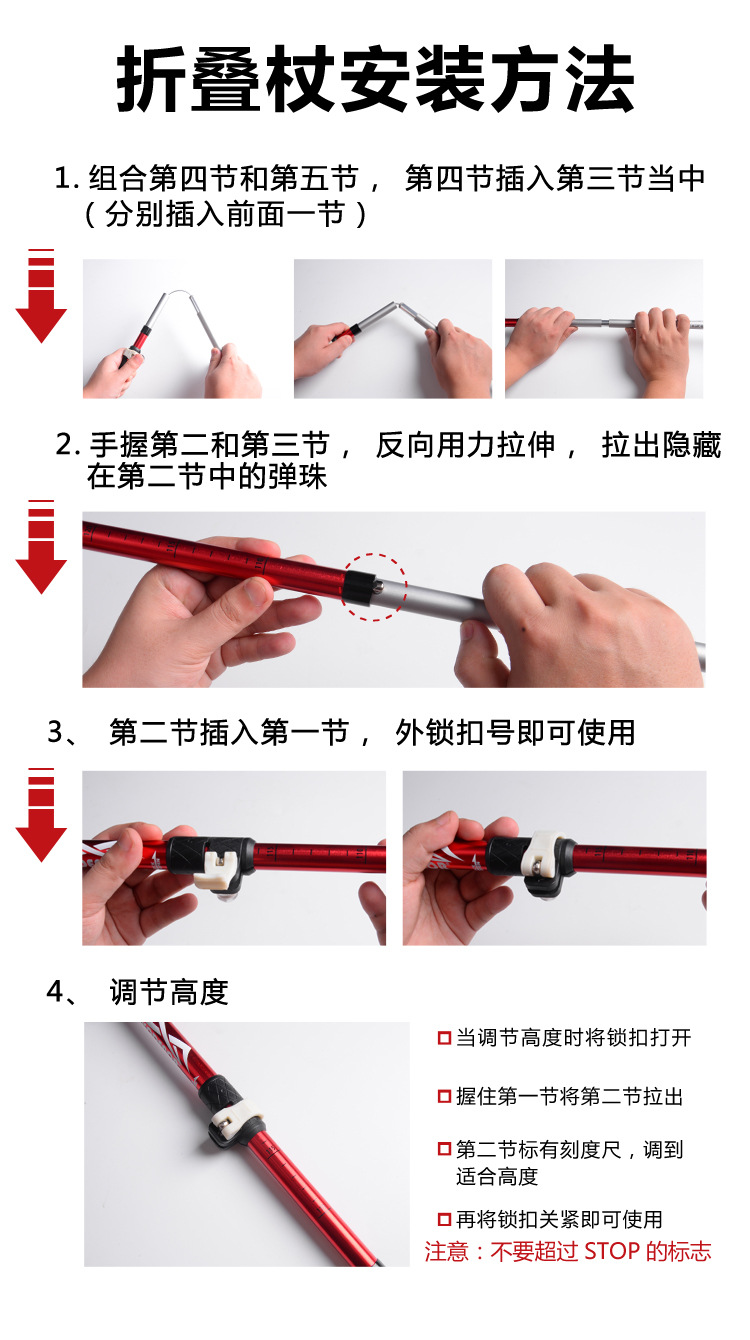 折叠杖安装方法

1. 组合第四节和第五节， 第四节插入第三节当中（分别插入前面一节）

2. 手握第二和第三节， 反向用力拉伸， 拉出隐藏在第二节中的弹珠

3、 第二节插入第一节， 外锁扣号即可使用

4、 调节高度

当调节高度时将锁扣打开

握住第一节将第二节拉出

第二节标有刻度尺，调到适合高度

再将锁扣关紧即可使用

注意：不要超过 STOP 的标志