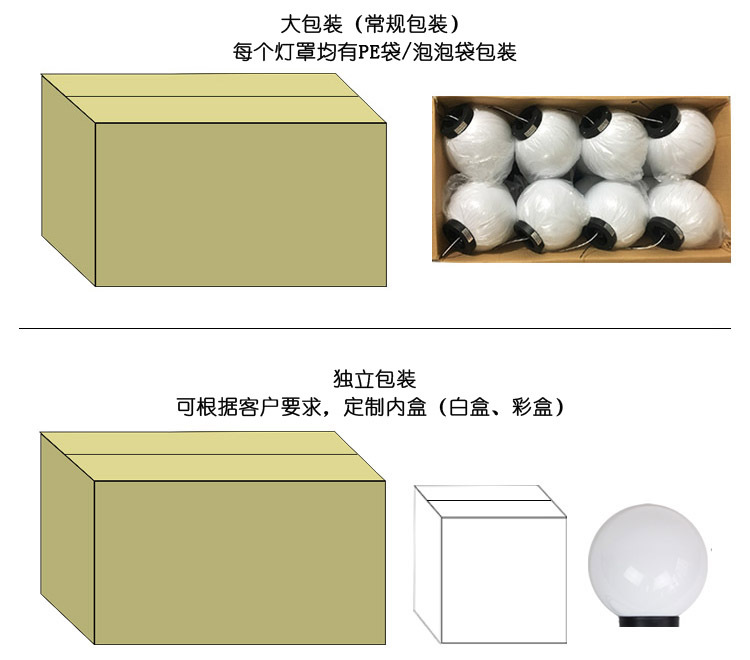 大包装（常规包装）
每个灯罩均有PE袋/泡泡袋包装

独立包装
可根据客户要求，定制内盒（白盒、彩盒）