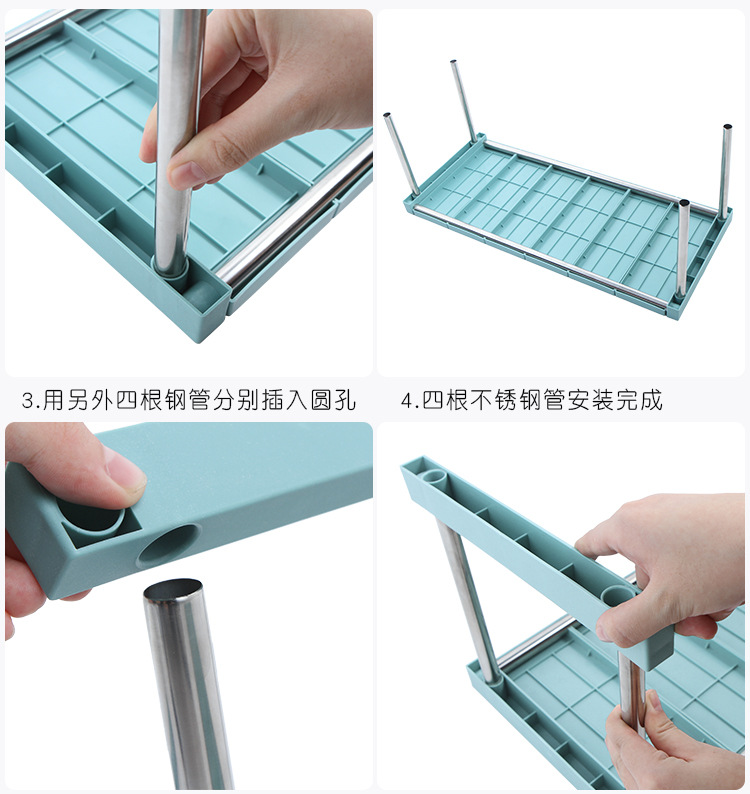 3.用另外四根钢管分别插入圆孔

4.四根不锈钢管安装完成