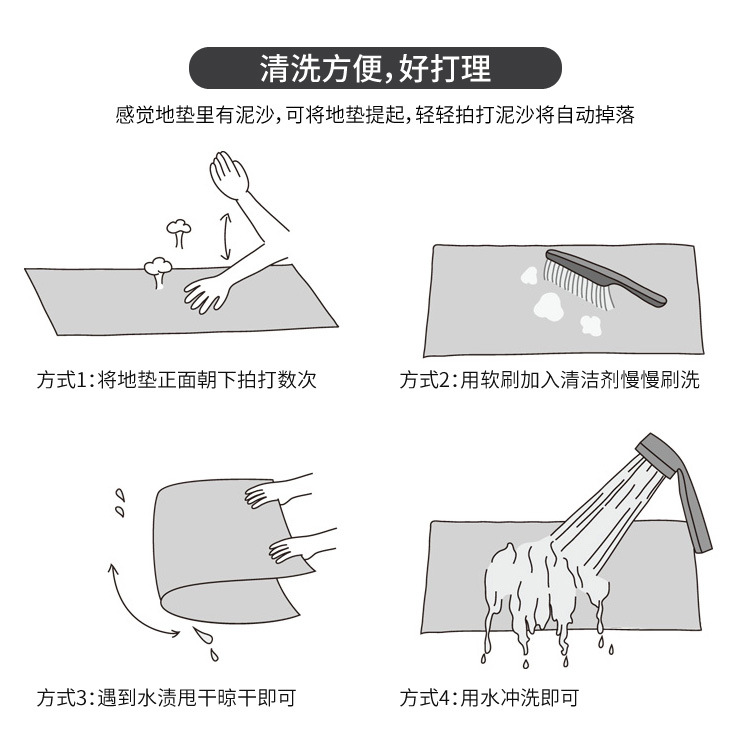 清洗方便,好打理

感觉地垫里有泥沙,可将地垫提起,轻轻拍打泥沙将自动掉落

方式1:将地垫正面朝下拍打数次

方式2:用软刷加入清洁剂慢慢刷洗

方式3:遇到水渍甩干晾干即可

方式4:用水冲洗即可